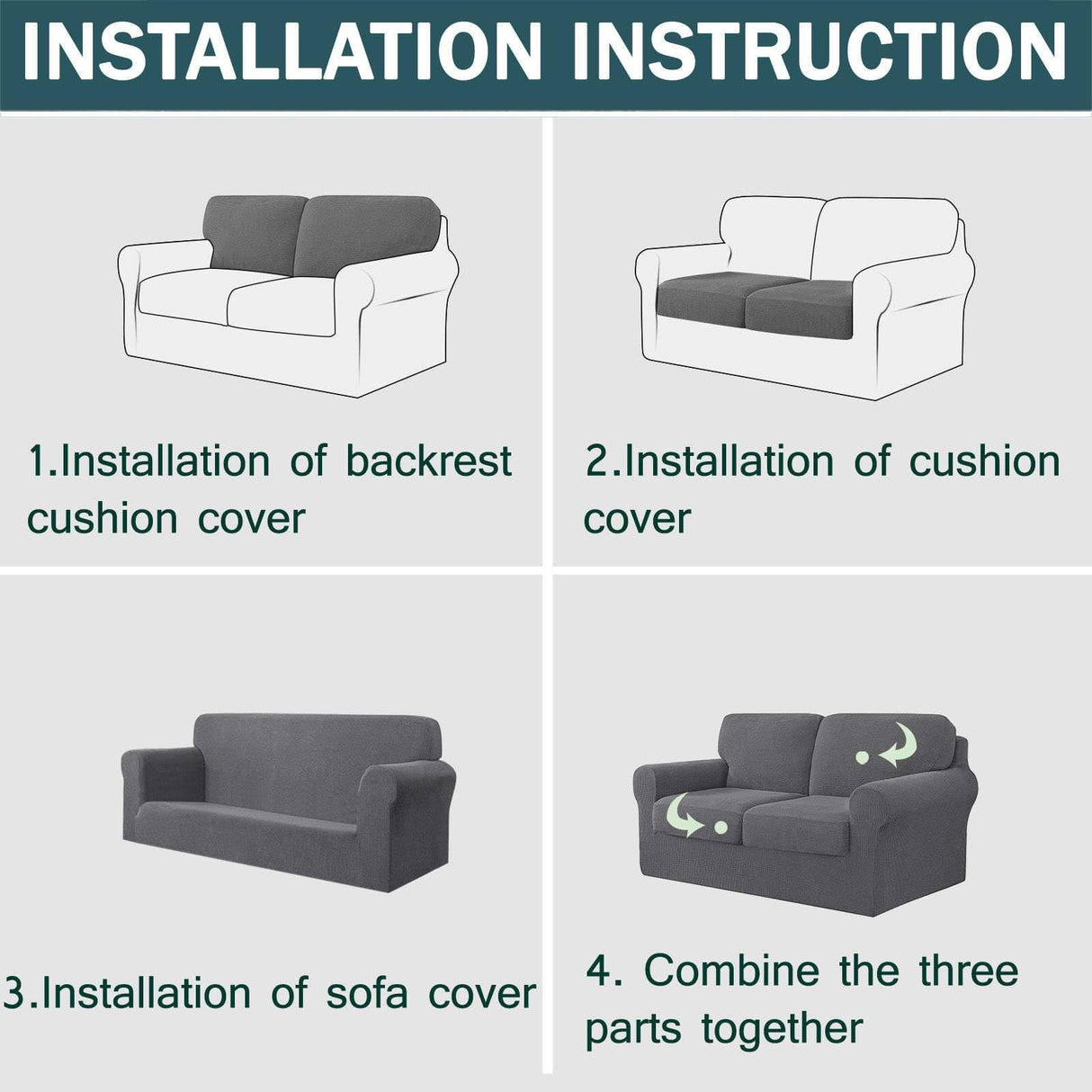 INSTALLATION INSTRUCTION

1.Installation of backrest cushion cover

2.Installation of cushion cover

3.Installation of sofa cover

4. Combine the three parts together