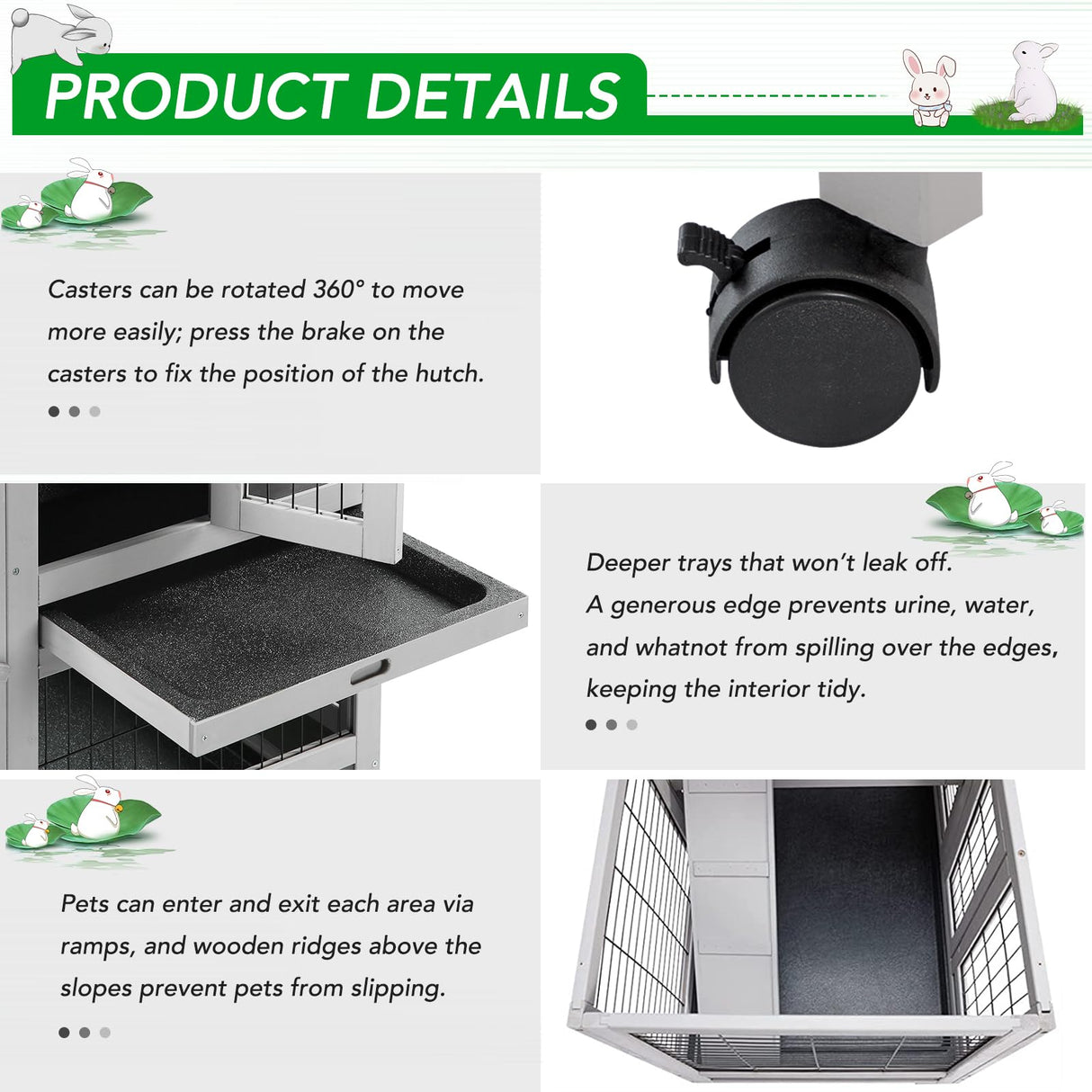 PRODUCT DETAILS

Casters can be rotated 360° to move more easily; press the brake on the casters to fix the position of the hutch.

Deeper trays that won't leak off.
A generous edge prevents urine, water, and whatnot from spilling over the edges, keeping the interior tidy.

Pets can enter and exit each area via ramps, and wooden ridges above the slopes prevent pets from slipping.