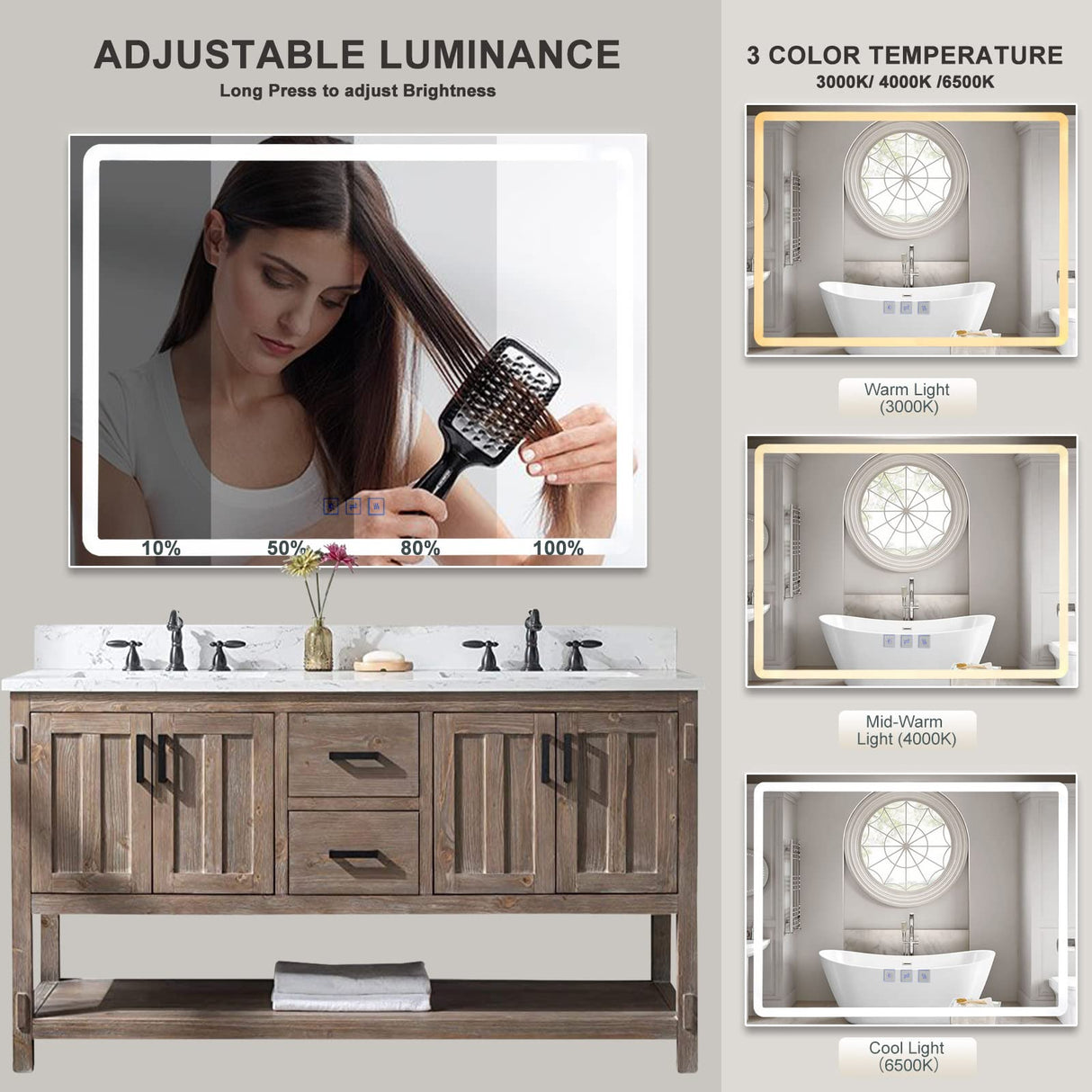 ADJUSTABLE LUMINANCE
Long Press to adjust Brightness

10% 50% 80% 100%

3 COLOR TEMPERATURE
3000K/ 4000K /6500K

Warm Light (3000K)

Mid-Warm Light (4000K)

Cool Light (6500K)