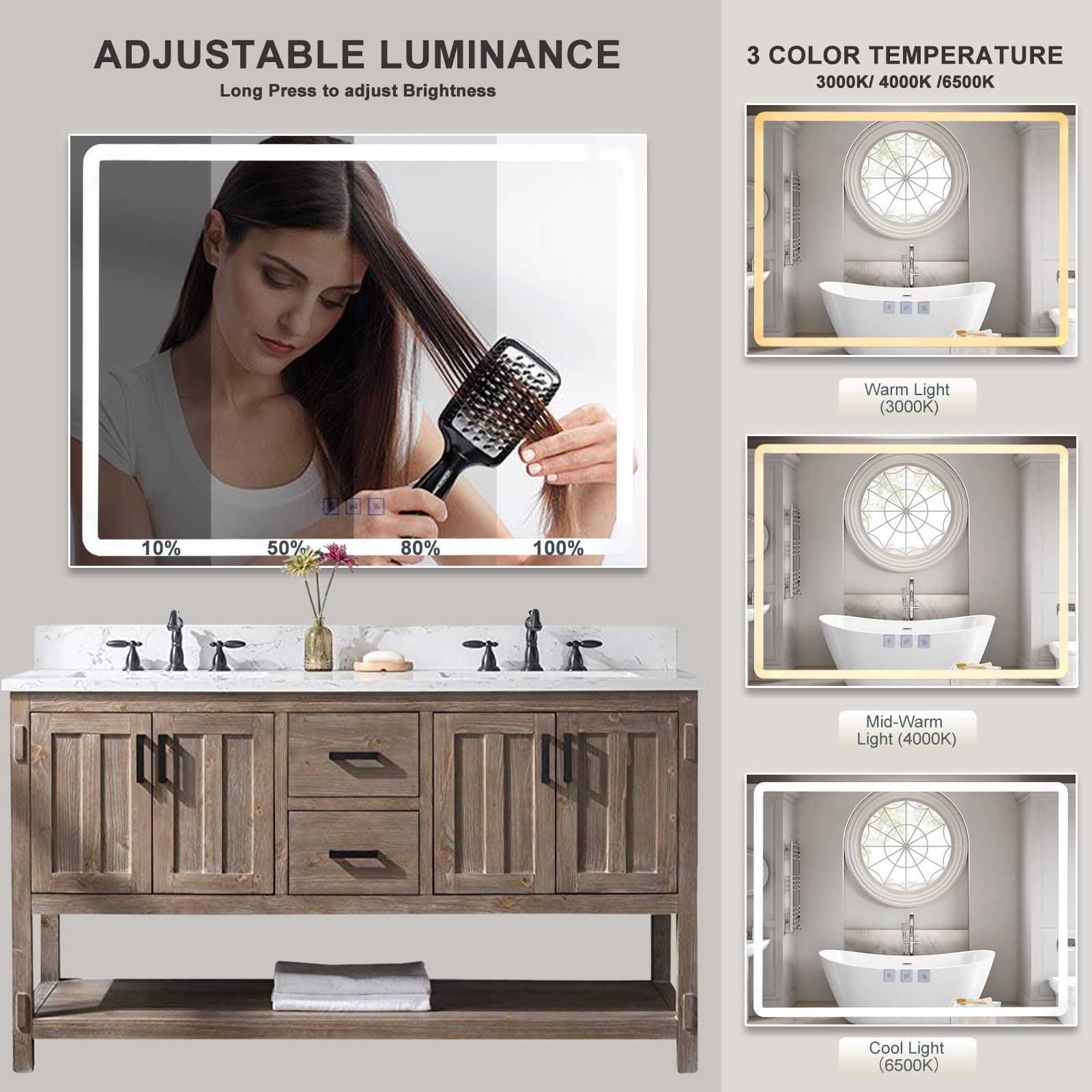 ADJUSTABLE LUMINANCE
Long Press to adjust Brightness

10% 50% 80% 100%

3 COLOR TEMPERATURE
3000K/ 4000K /6500K

Warm Light (3000K)

Mid-Warm Light (4000K)

Cool Light (6500K)