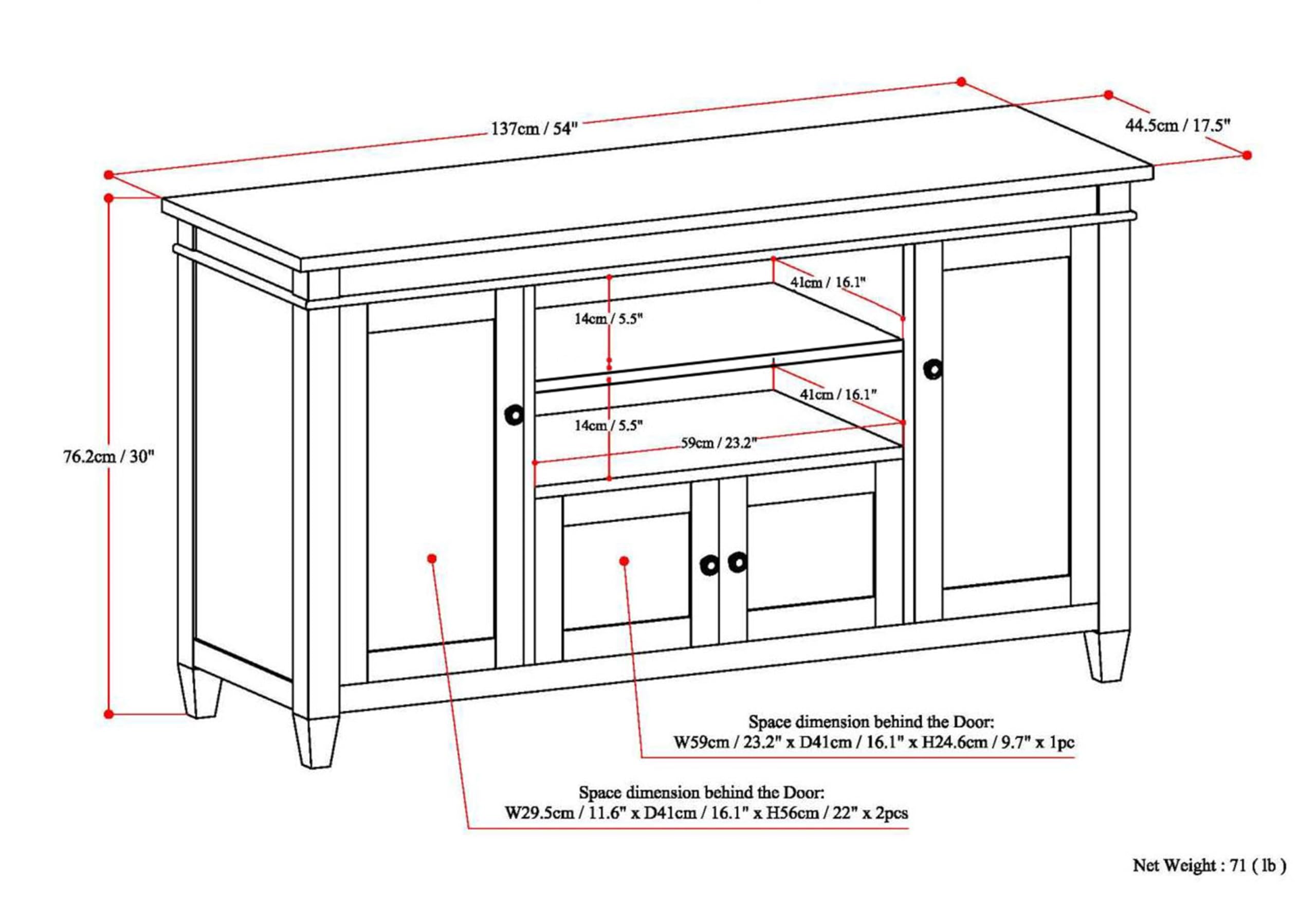 137cm / 54"

44.5cm / 17.5"

41cm / 16.1"

14cm / 5.5"

41cm / 16.1"

14cm / 5.5"

59cm / 23.2"

76.2cm / 30"

Space dimension behind the Door:
W59cm / 23.2" x D41cm / 16.1" x H24.6cm / 9.7" x 1pc

Space dimension behind the Door:
W29.5cm / 11.6" x D41cm / 16.1" x H56cm / 22" x 2pcs

Net Weight : 71 ( lb )