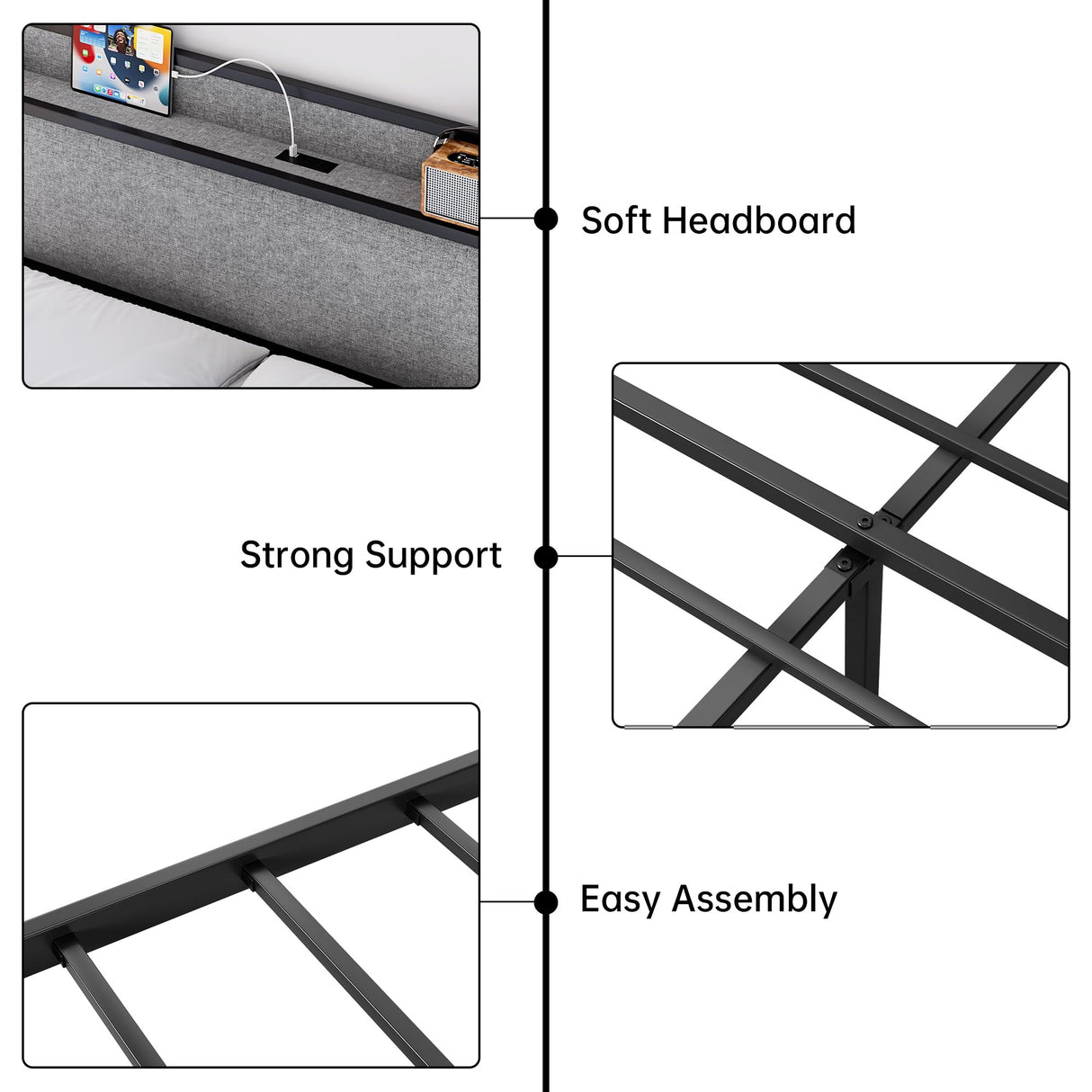 Soft Headboard

Strong Support

Easy Assembly