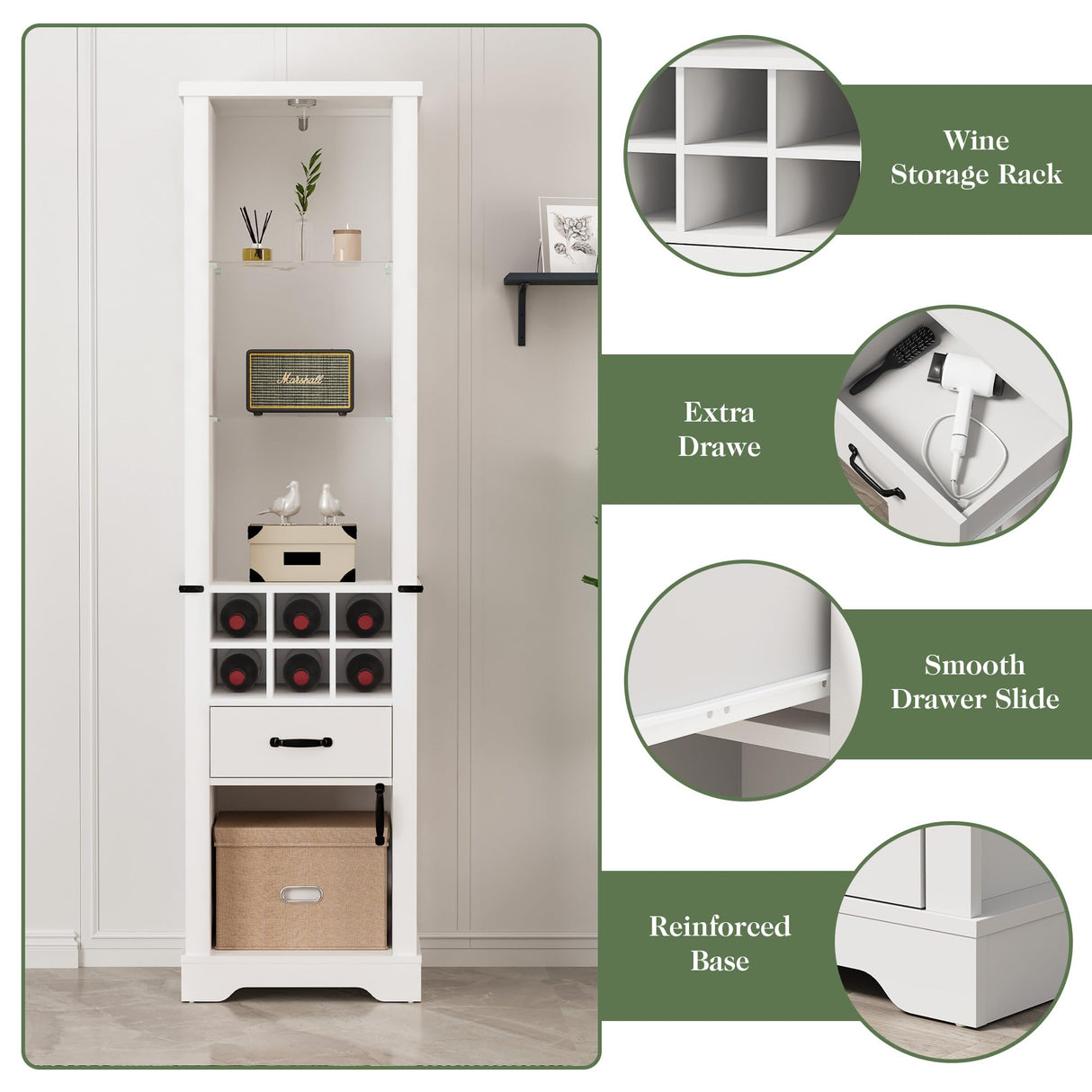 Marshall

Wine Storage Rack

Extra Drawe

Smooth Drawer Slide

Reinforced Base