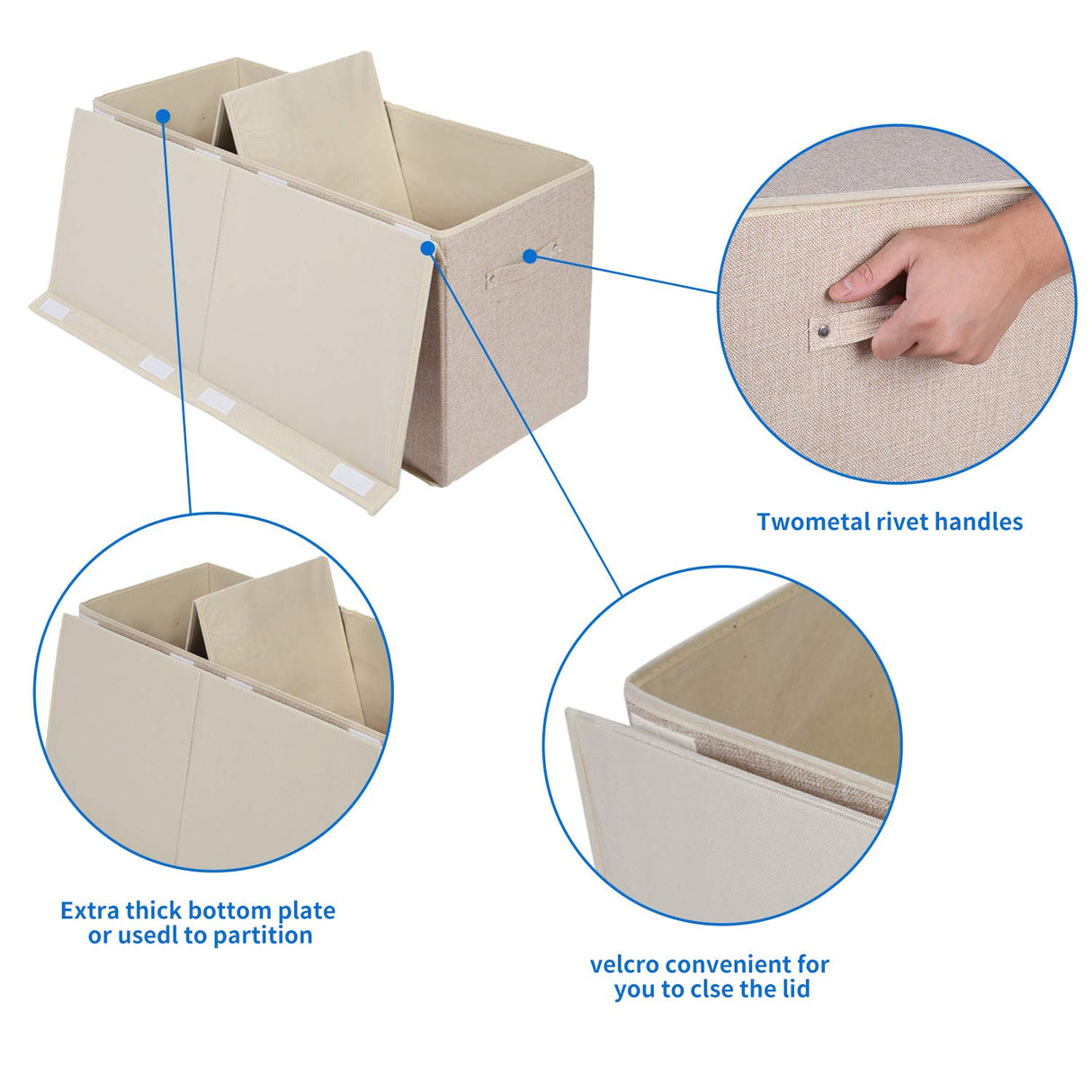 Twometal rivet handles

Extra thick bottom plate or usedl to partition

velcro convenient for you to clse the lid