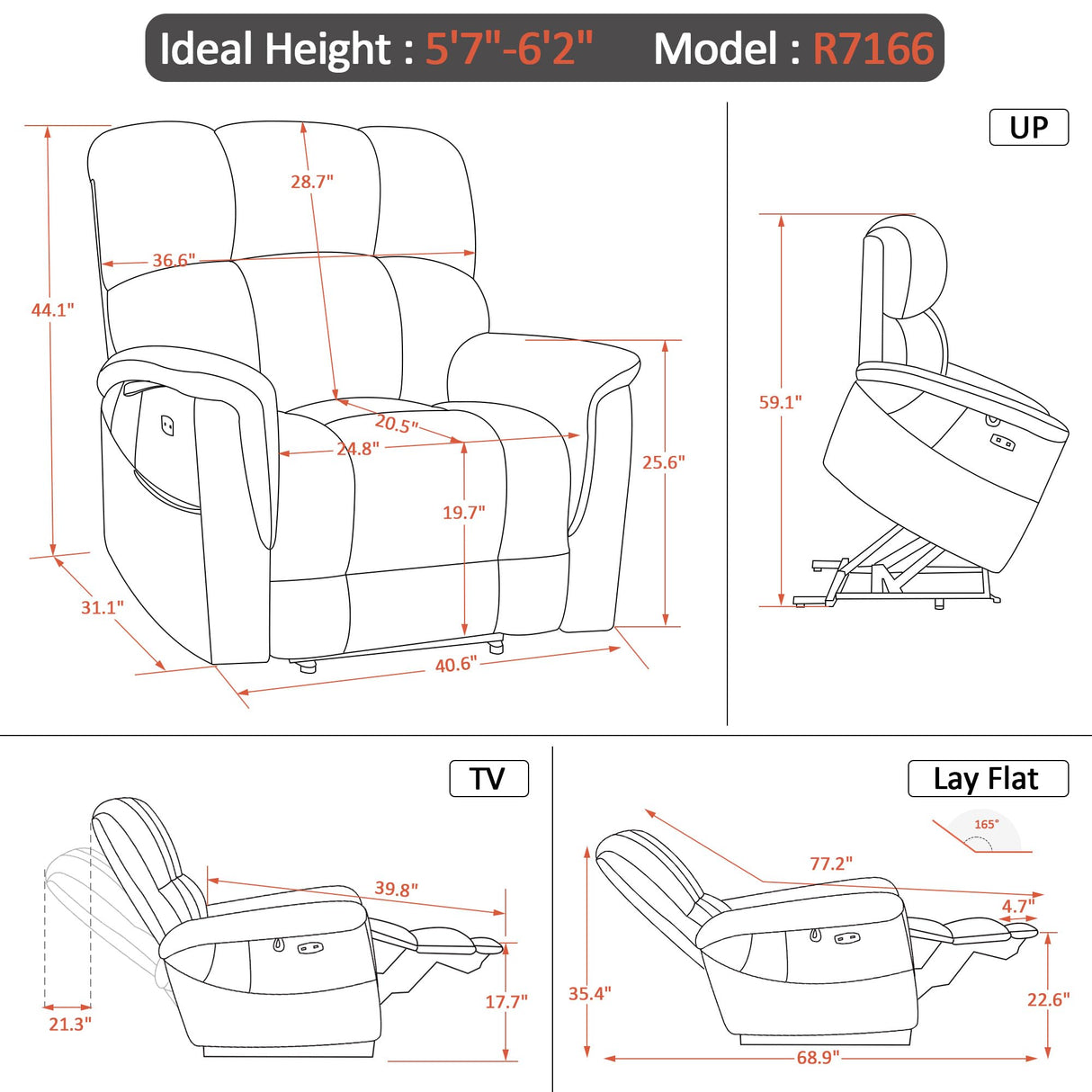 Ideal Height : 5'7"-6'2"  Model : R7166

28.7"
36.6"
44.1"
20.5"
24.8"
25.6"
19.7"
31.1"
40.6"

UP

59.1"

TV

39.8"
17.7"
21.3"

Lay Flat

165°
77.2"
4.7"
35.4"
22.6"
68.9"