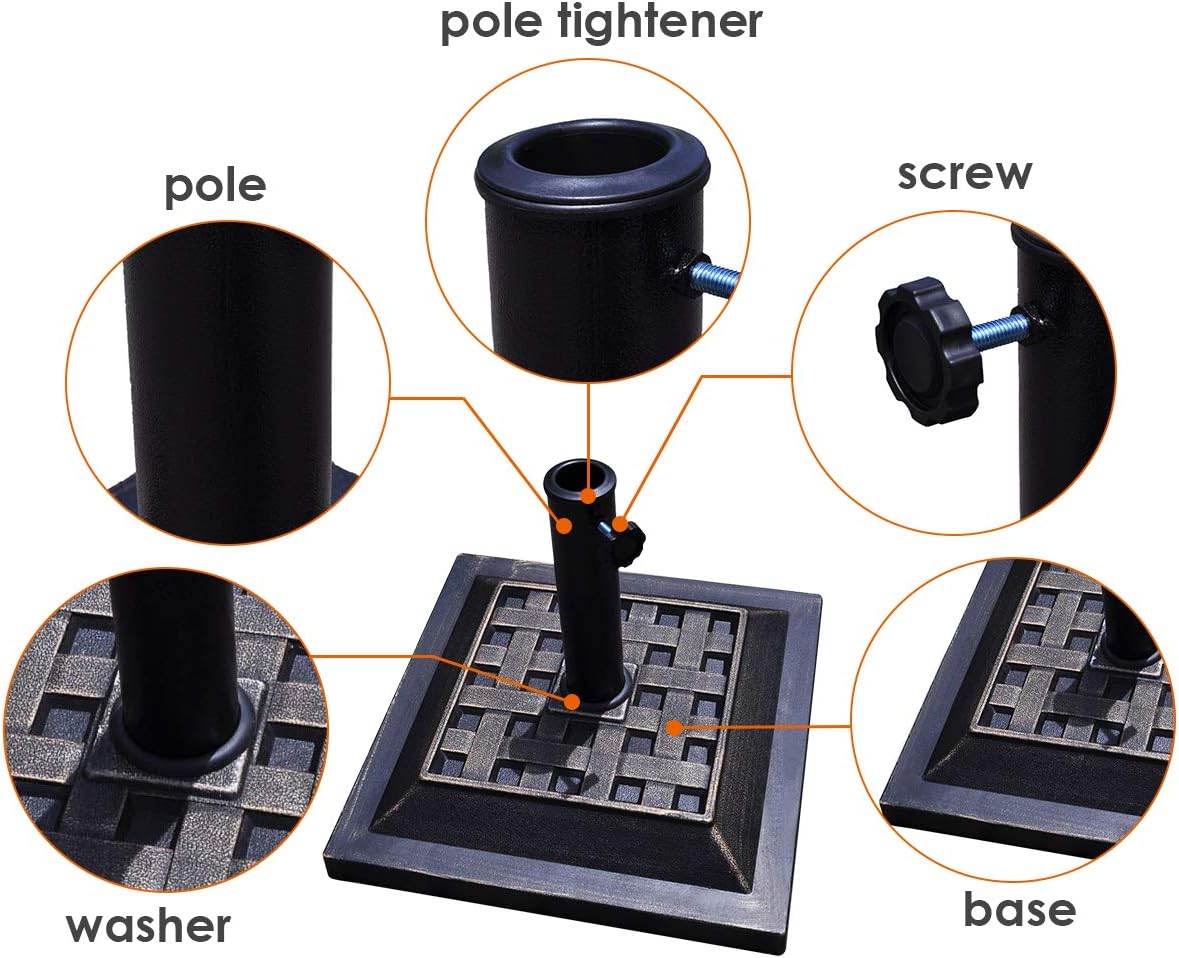 pole tightener

pole

screw

washer

base