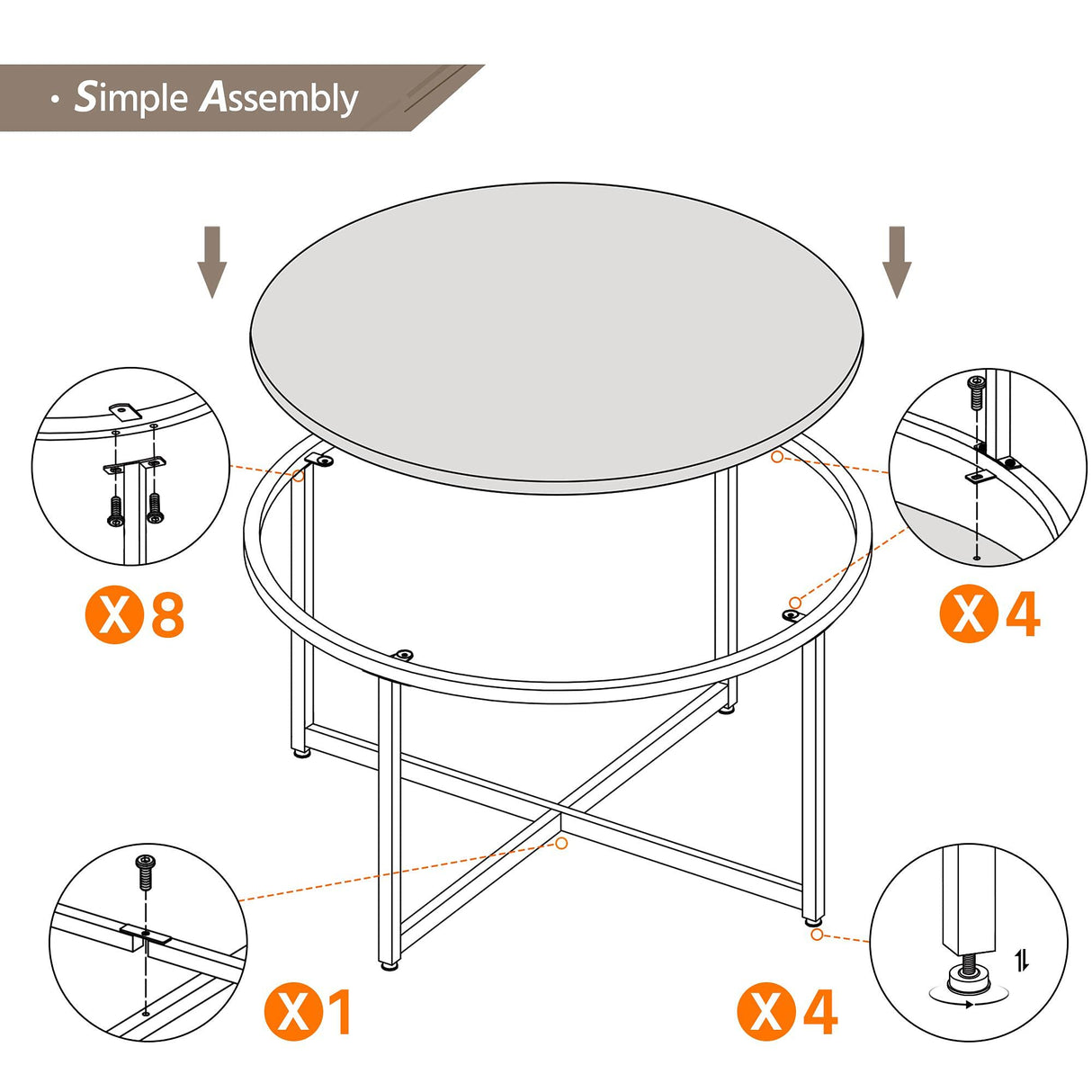 · Simple Assembly

X8

X4

X1

X4