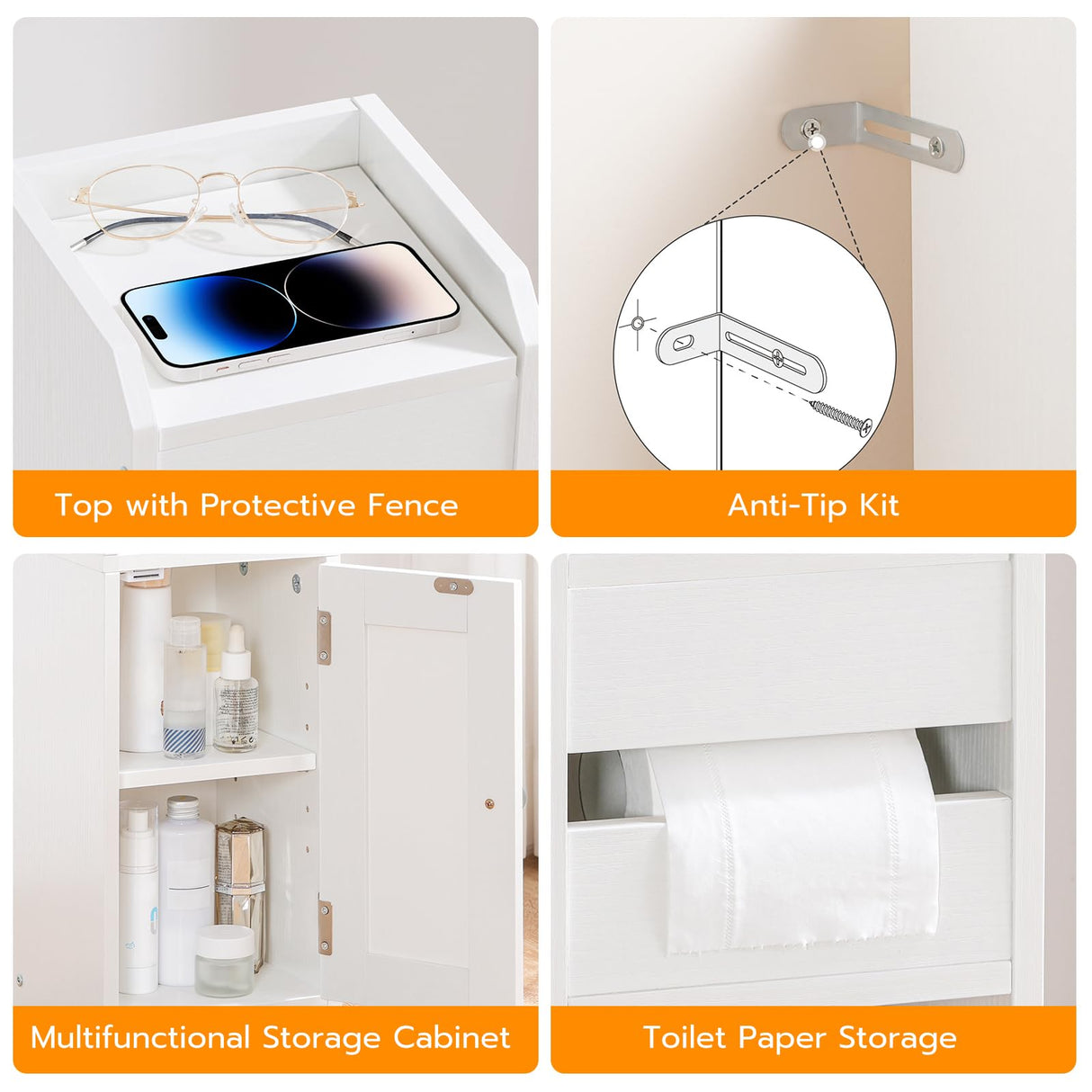 Top with Protective Fence

Anti-Tip Kit

Multifunctional Storage Cabinet

Toilet Paper Storage