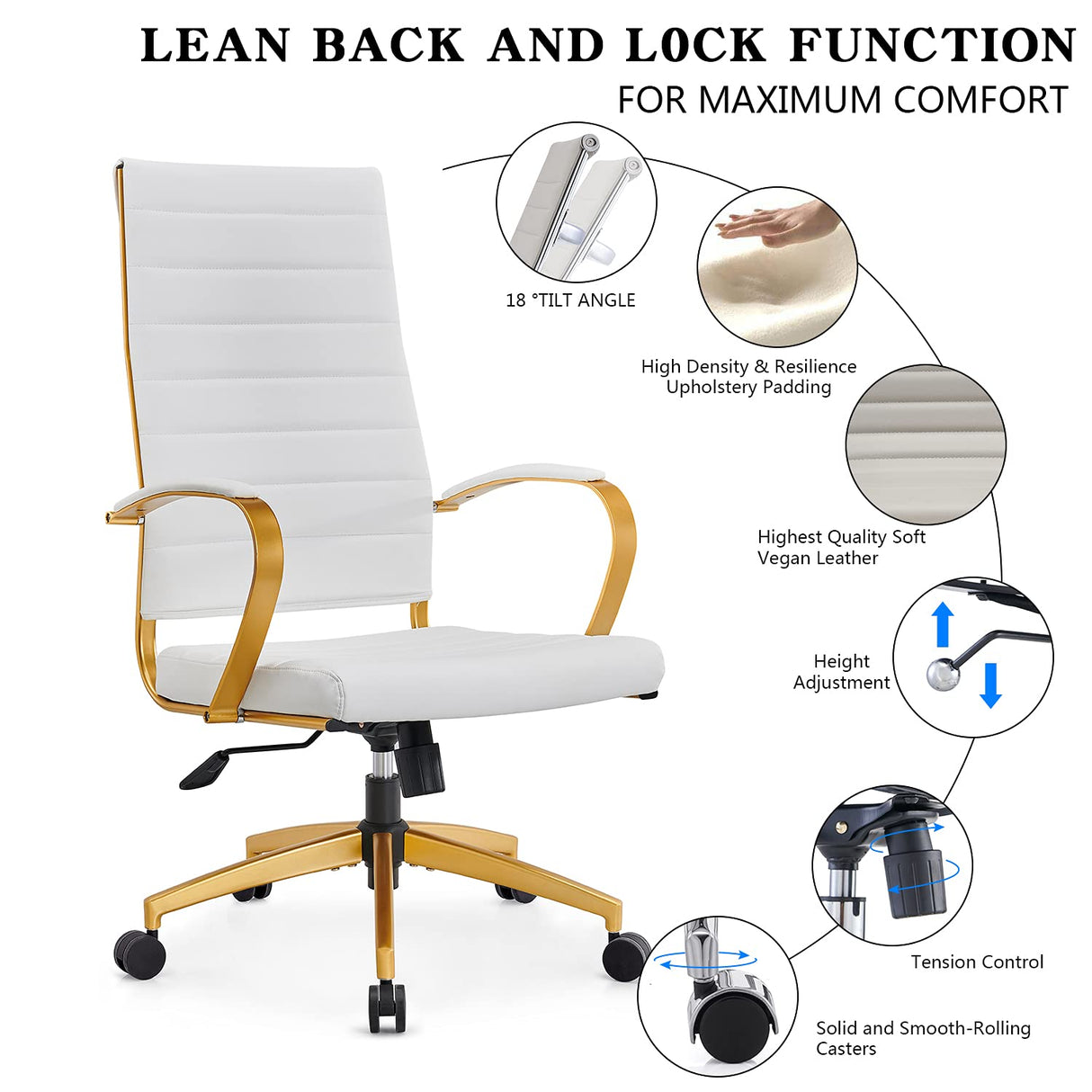 LEAN BACK AND L0CK FUNCTION
FOR MAXIMUM COMFORT

18 °TILT ANGLE

High Density & Resilience Upholstery Padding

Highest Quality Soft Vegan Leather

Height Adjustment

Tension Control

Solid and Smooth-Rolling Casters