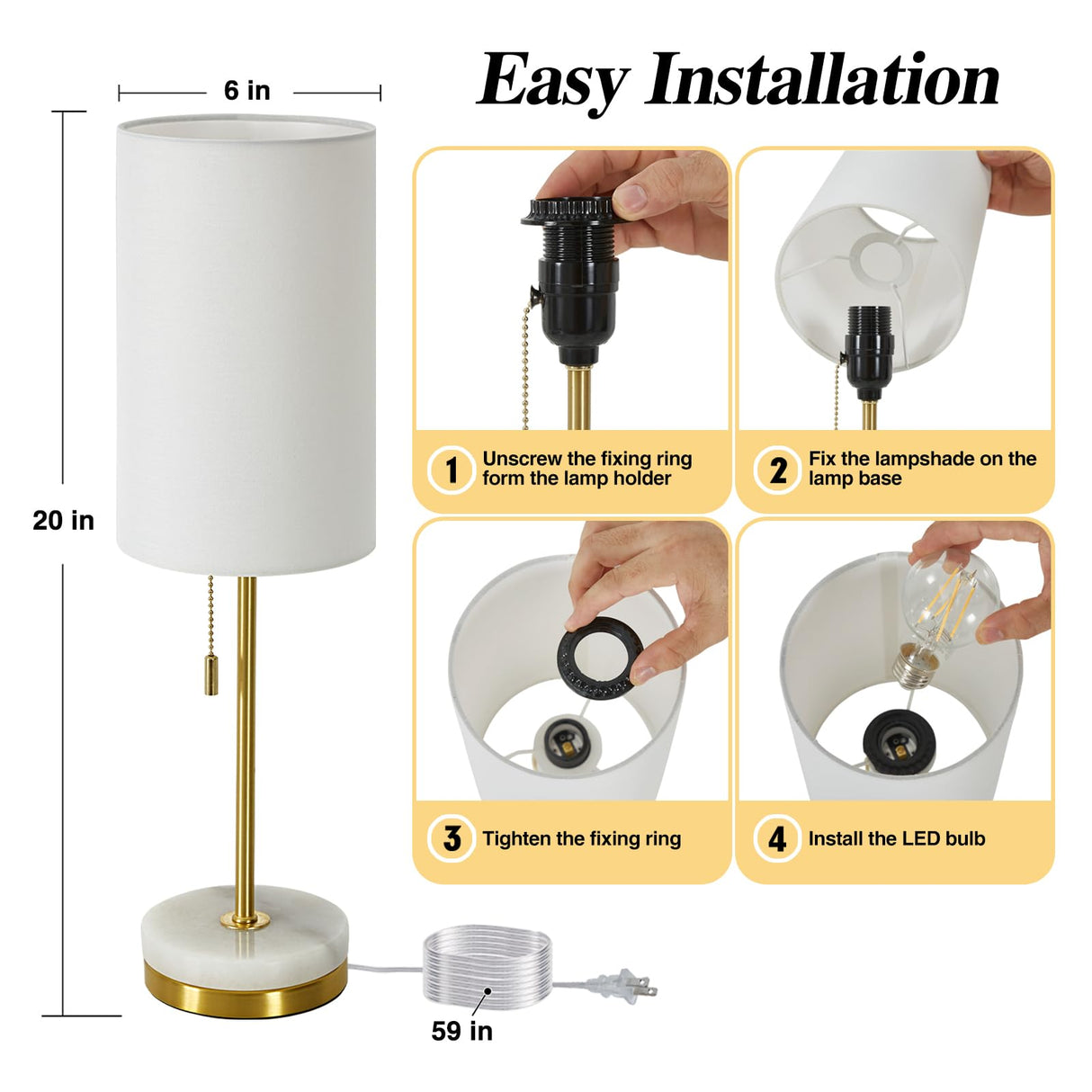 Easy Installation

6 in

20 in

1 Unscrew the fixing ring form the lamp holder

2 Fix the lampshade on the lamp base

3 Tighten the fixing ring

4 Install the LED bulb

59 in