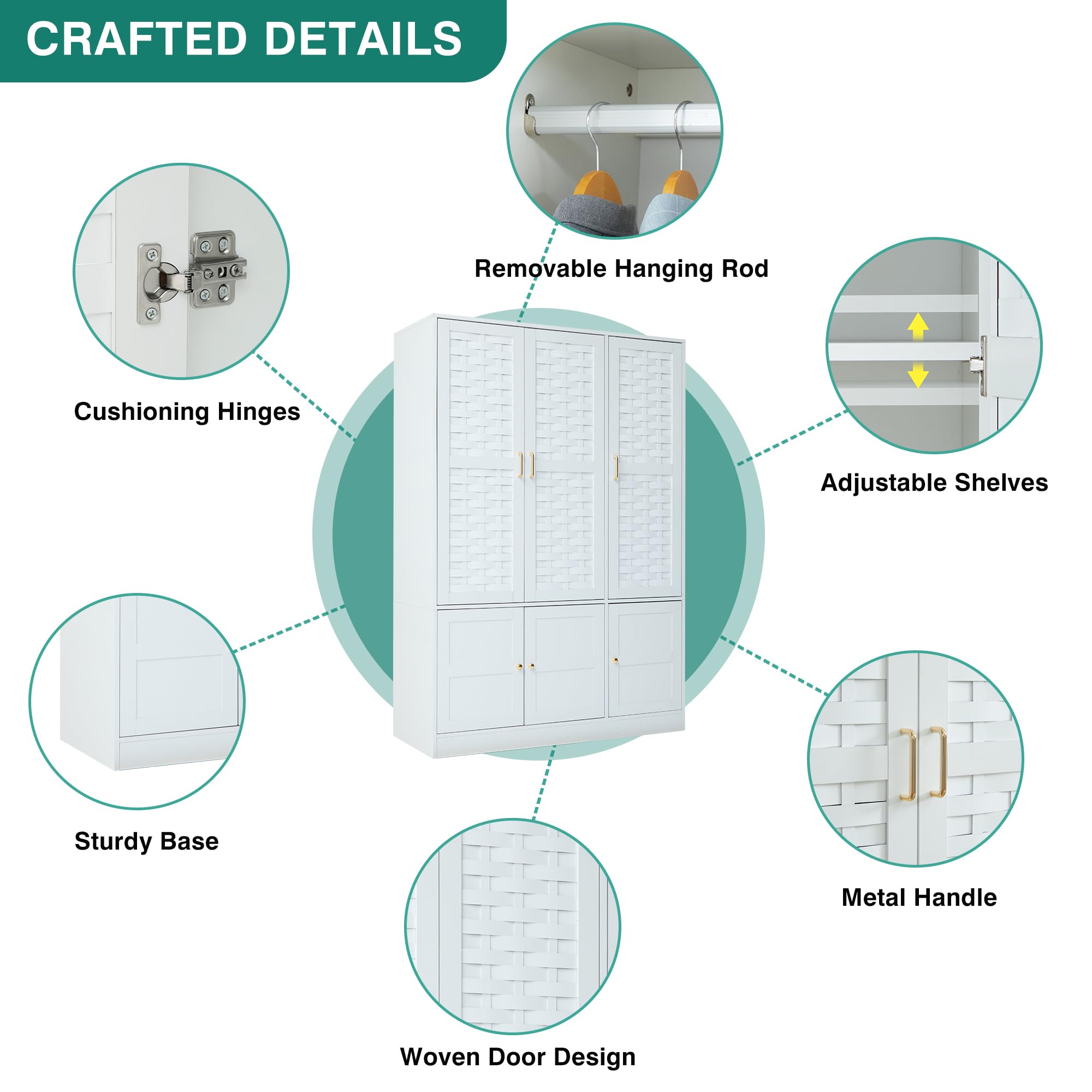 CRAFTED DETAILS

Removable Hanging Rod

Cushioning Hinges

Adjustable Shelves

Sturdy Base

Metal Handle

Woven Door Design