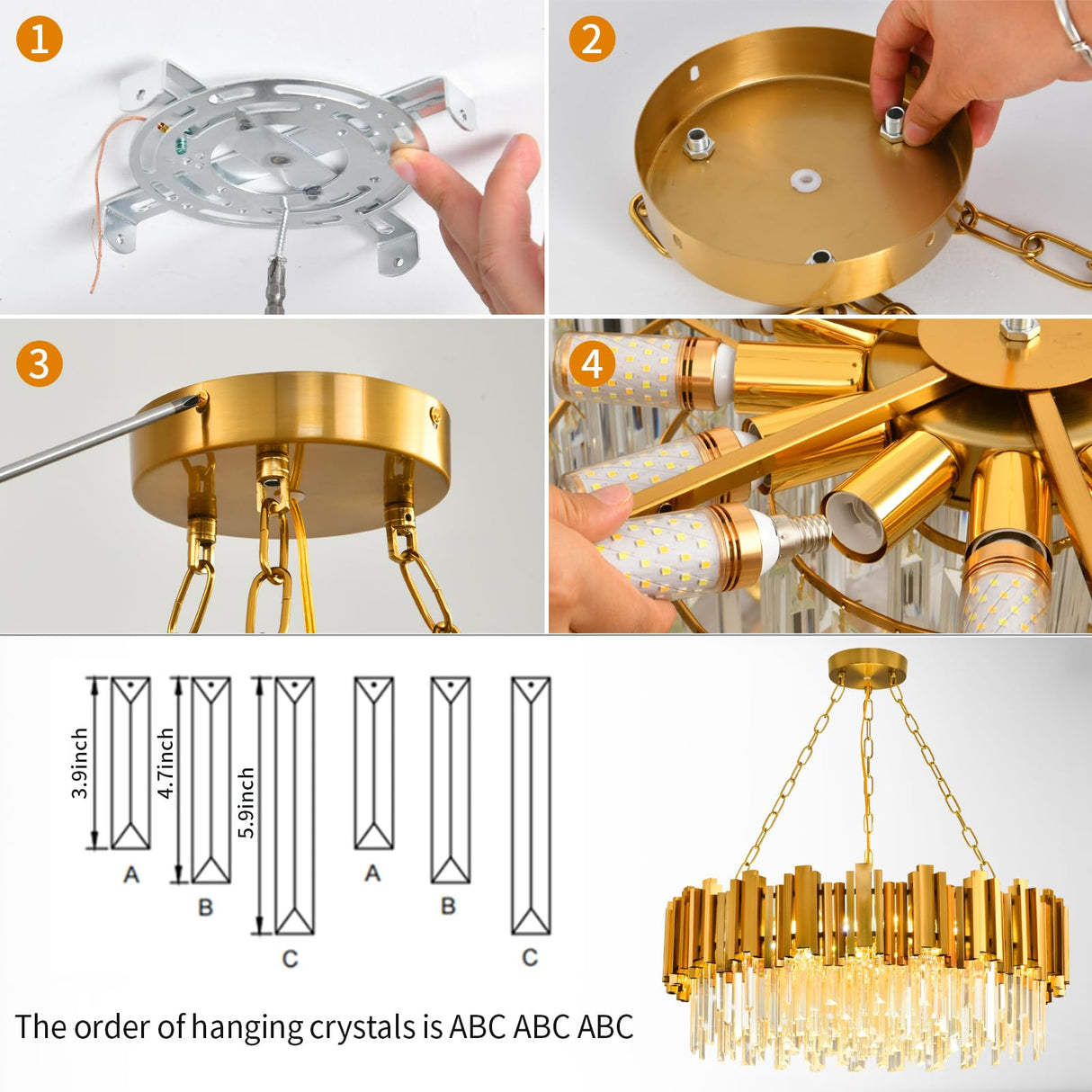 1

2

3

4

3.9inch
A

4.7inch
B

5.9inch
C

A

B

C

The order of hanging crystals is ABC ABC ABC