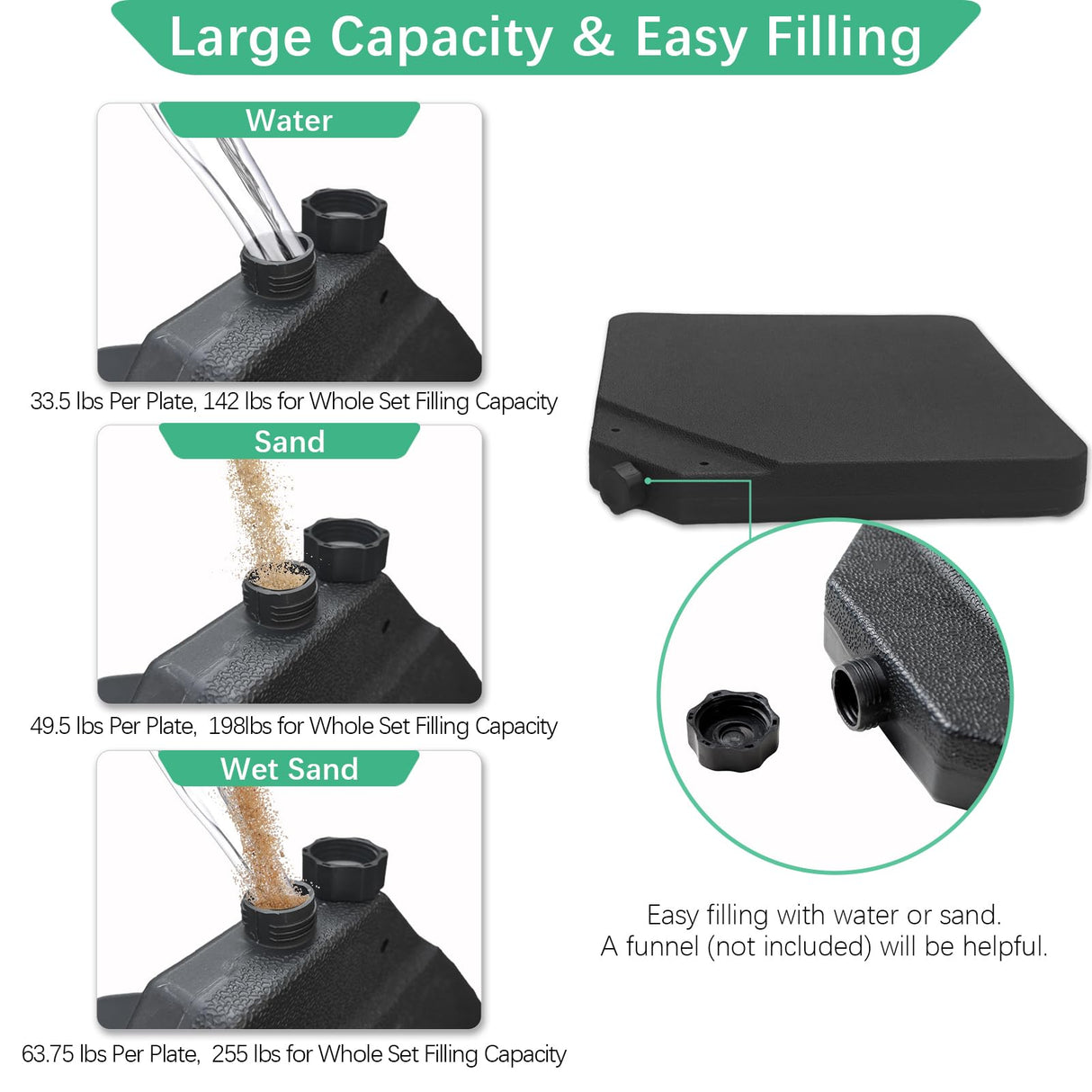 Large Capacity & Easy Filling

Water

33.5 lbs Per Plate, 142 lbs for Whole Set Filling Capacity

Sand

49.5 lbs Per Plate, 198lbs for Whole Set Filling Capacity

Wet Sand

63.75 lbs Per Plate, 255 lbs for Whole Set Filling Capacity

Easy filling with water or sand.
A funnel (not included) will be helpful.