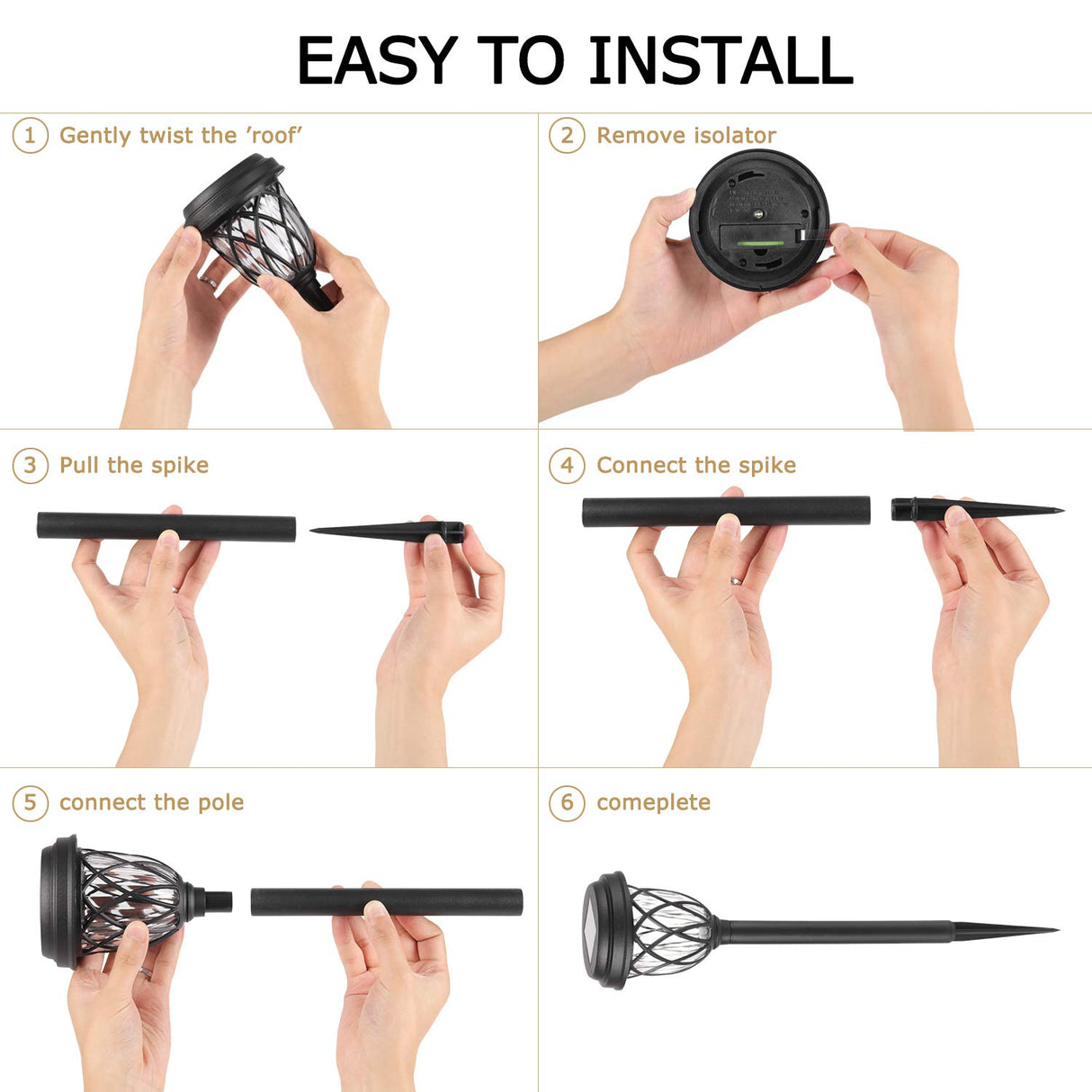 EASY TO INSTALL

1 Gently twist the 'roof'

2 Remove isolator

3 Pull the spike

4 Connect the spike

5 connect the pole

6 comeplete