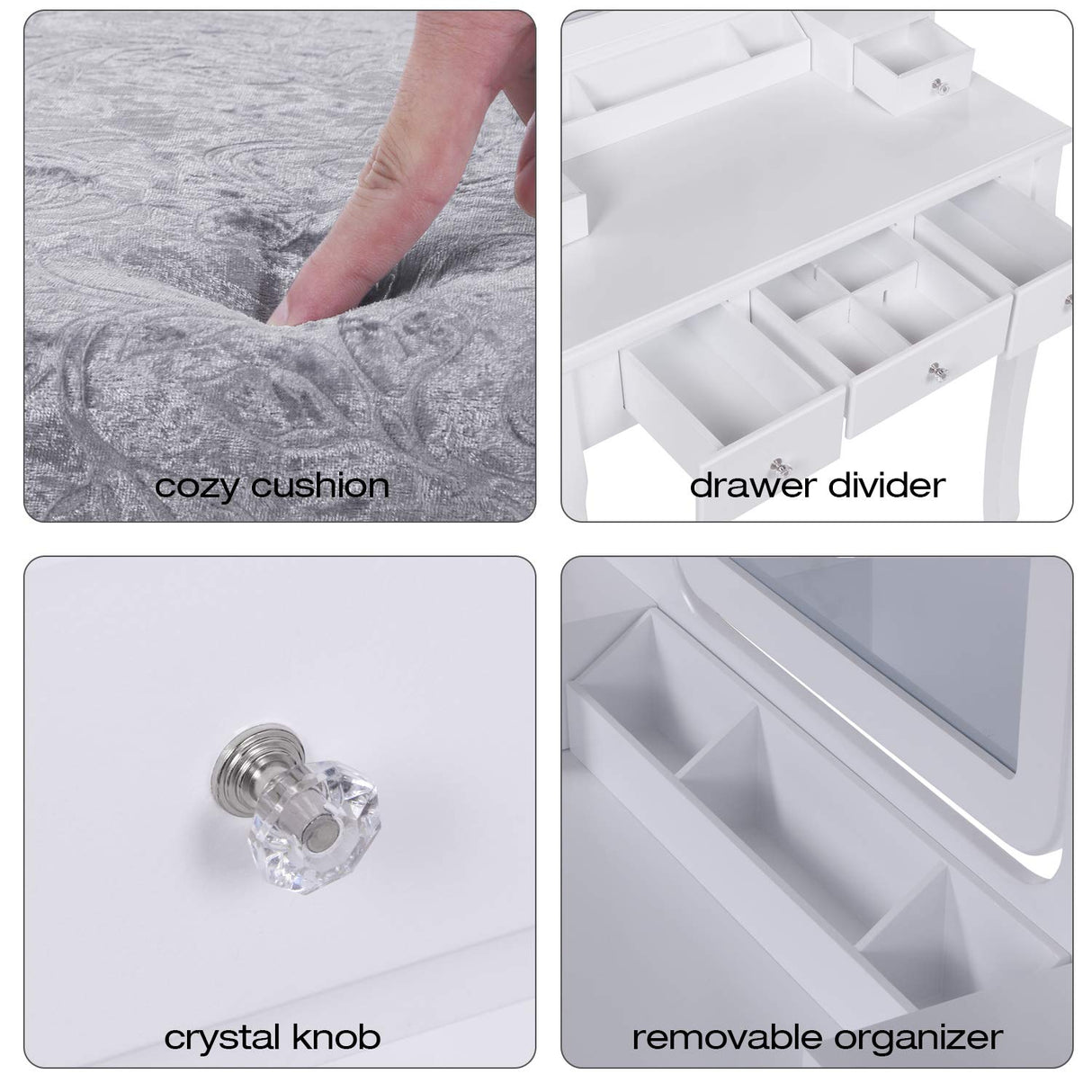 cozy cushion

drawer divider

crystal knob

removable organizer