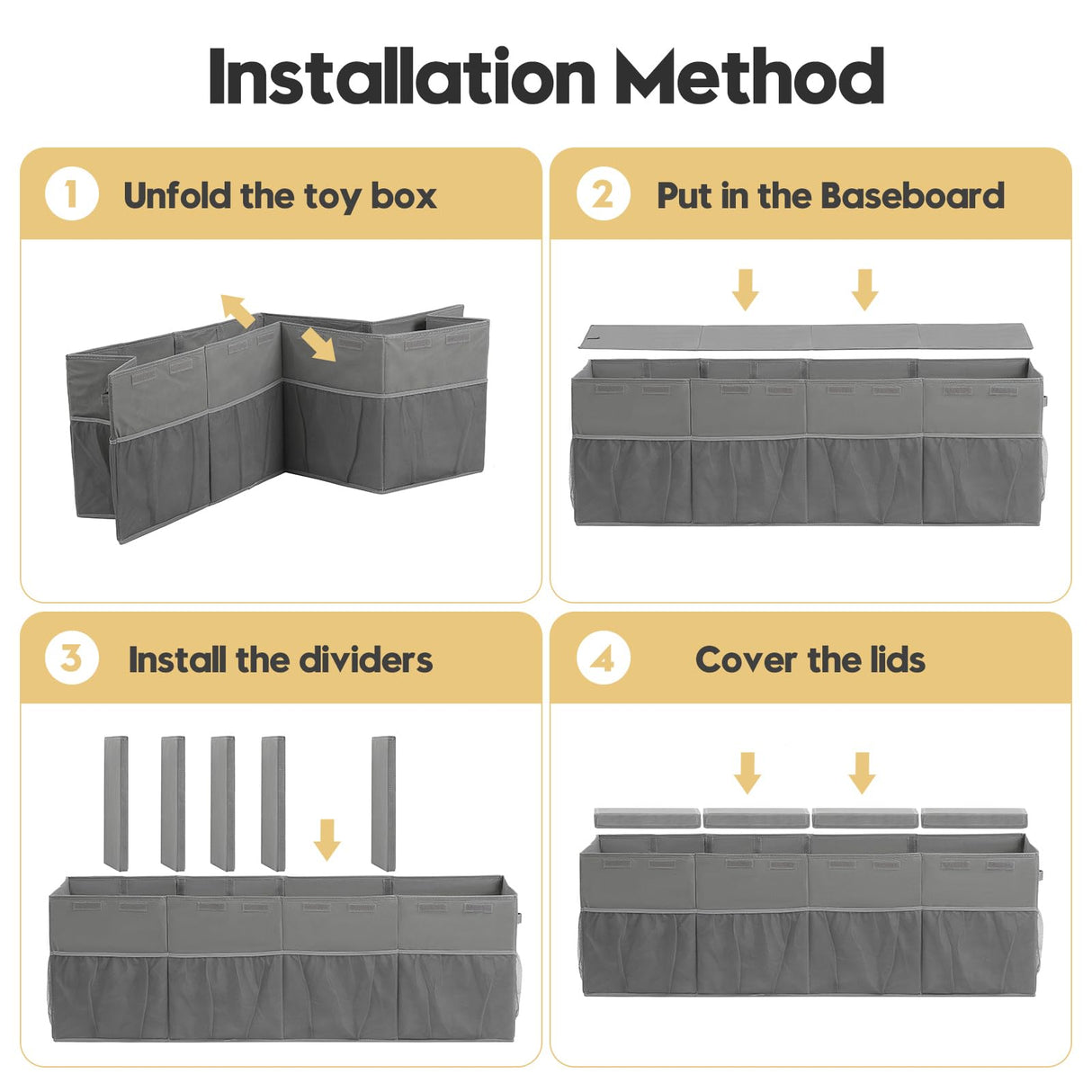 Installation Method

1 Unfold the toy box

2 Put in the Baseboard

3 Install the dividers

4 Cover the lids