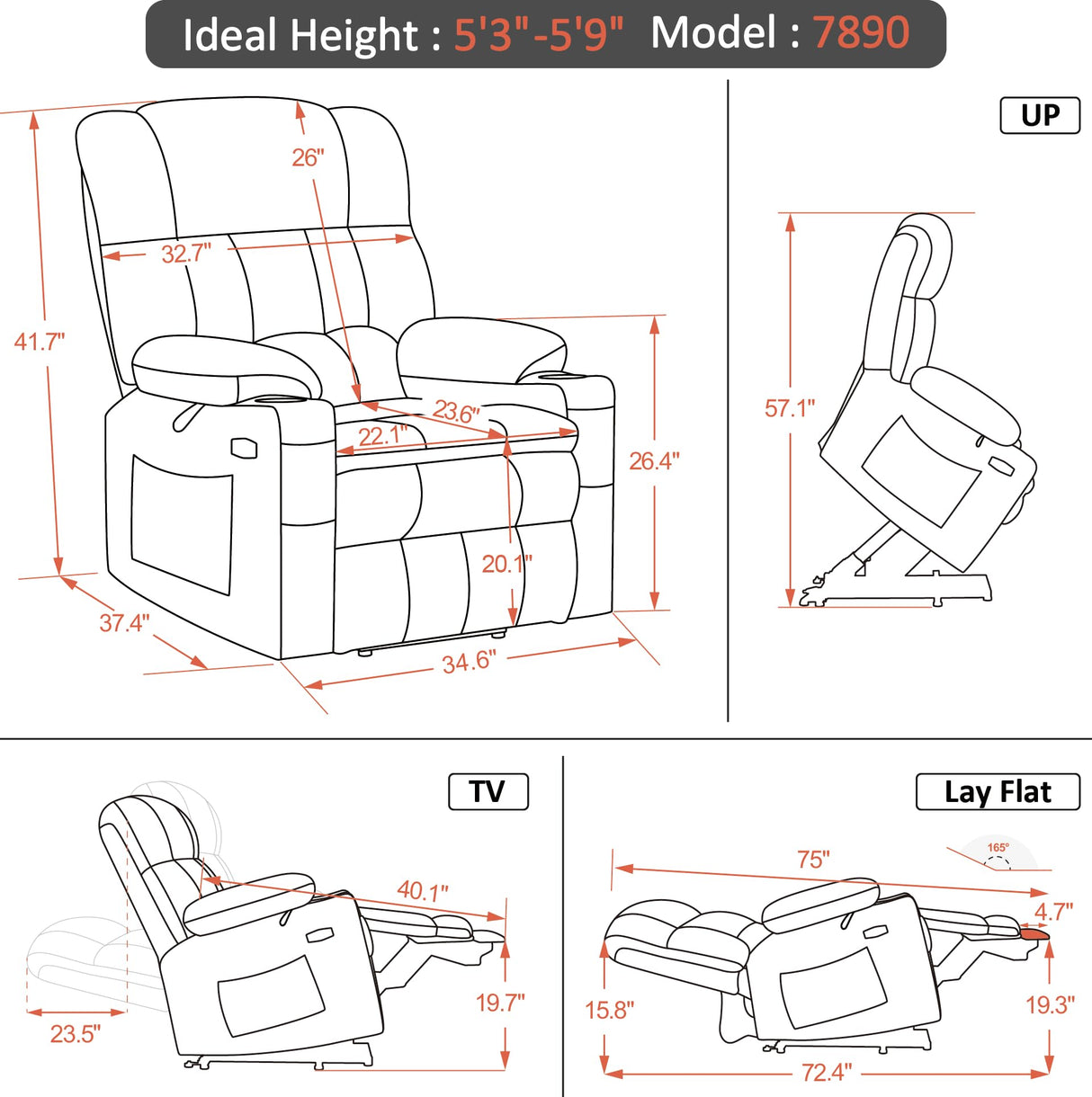 Ideal Height : 5'3"-5'9" Model : 7890

26"

32.7"

41.7"

23.6"

22.1"

26.4"

20.1"

37.4"

34.6"

UP

57.1"

TV

40.1"

19.7"

23.5"

Lay Flat

75"

165°

4.7"

15.8"

19.3"

72.4"