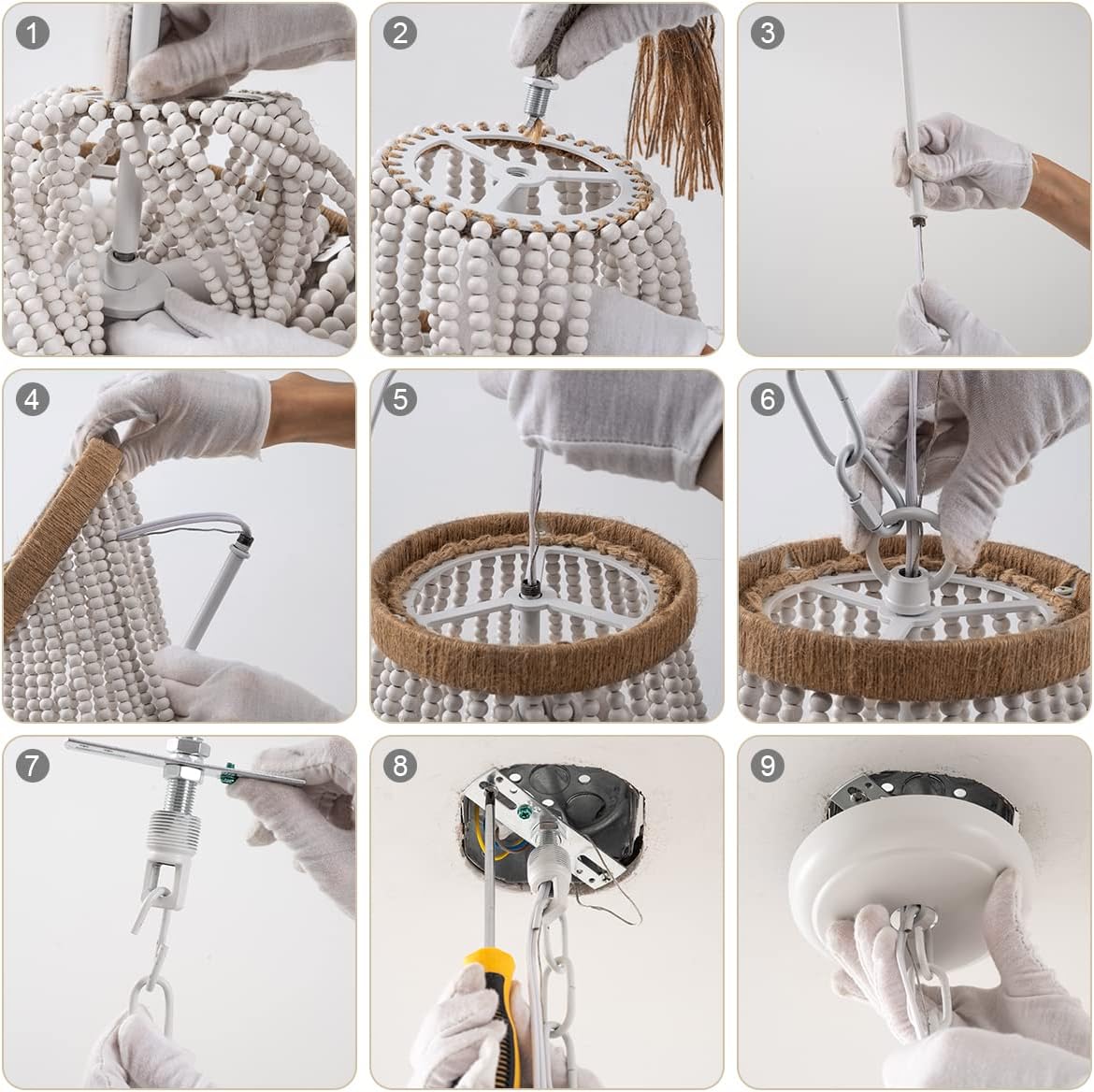 1
2
3
4
5
6
7
8
9