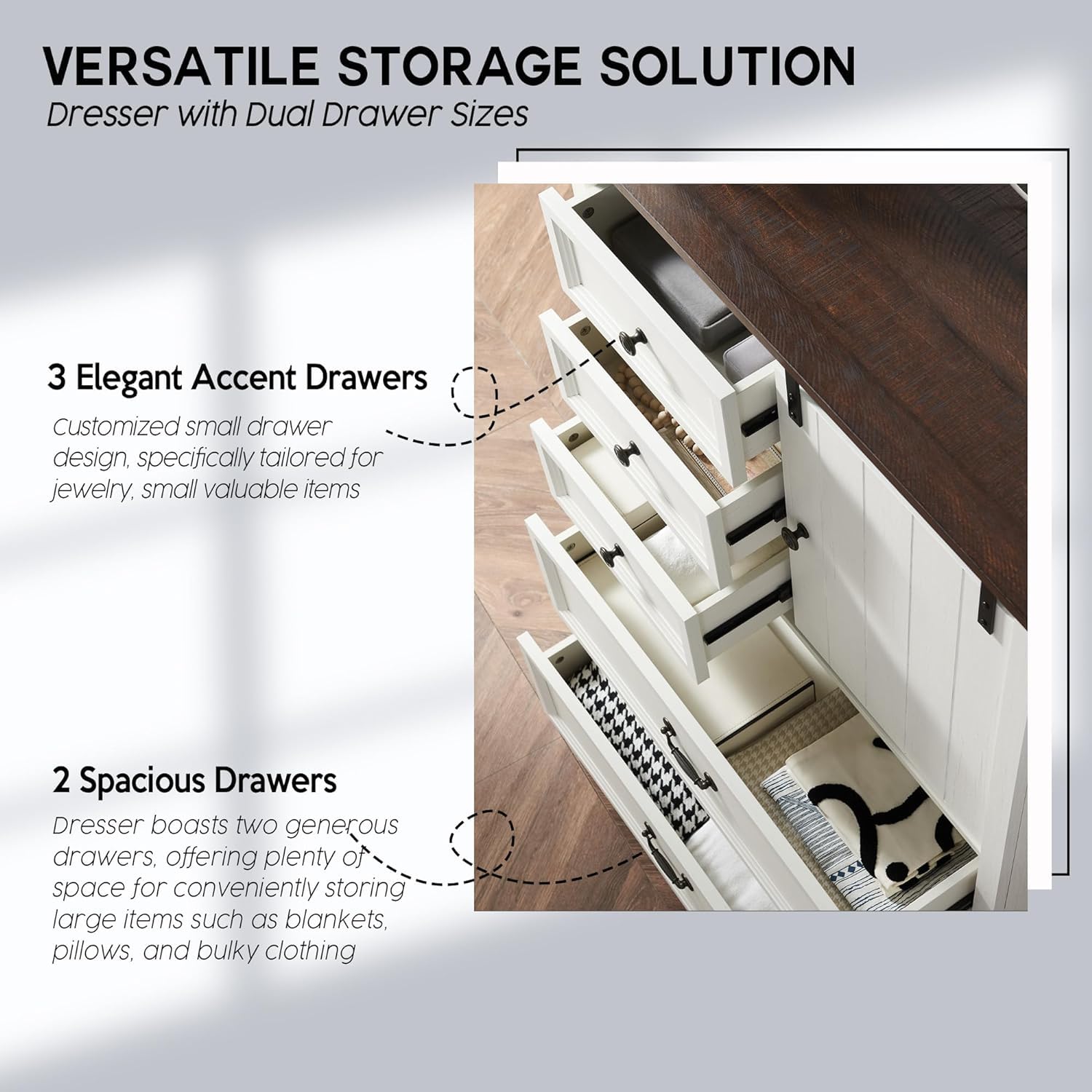 VERSATILE STORAGE SOLUTION
Dresser with Dual Drawer Sizes

3 Elegant Accent Drawers
Customized small drawer design, specifically tailored for jewelry, small valuable items

2 Spacious Drawers
Dresser boasts two generous drawers, offering plenty of space for conveniently storing large items such as blankets, pillows, and bulky clothing