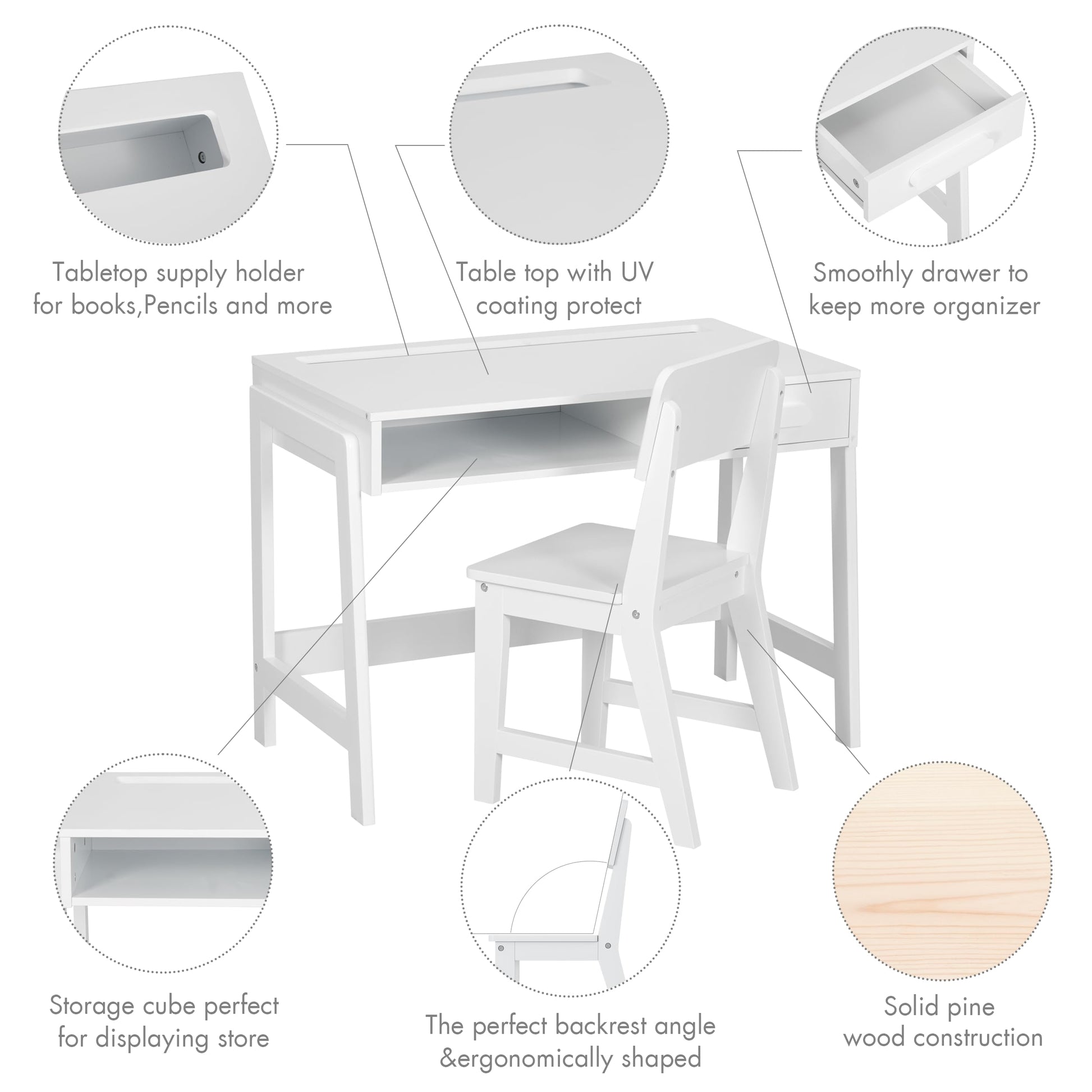 Tabletop supply holder for books,Pencils and more

Table top with UV coating protect

Smoothly drawer to keep more organizer

Storage cube perfect for displaying store

The perfect backrest angle &ergonomically shaped

Solid pine wood construction