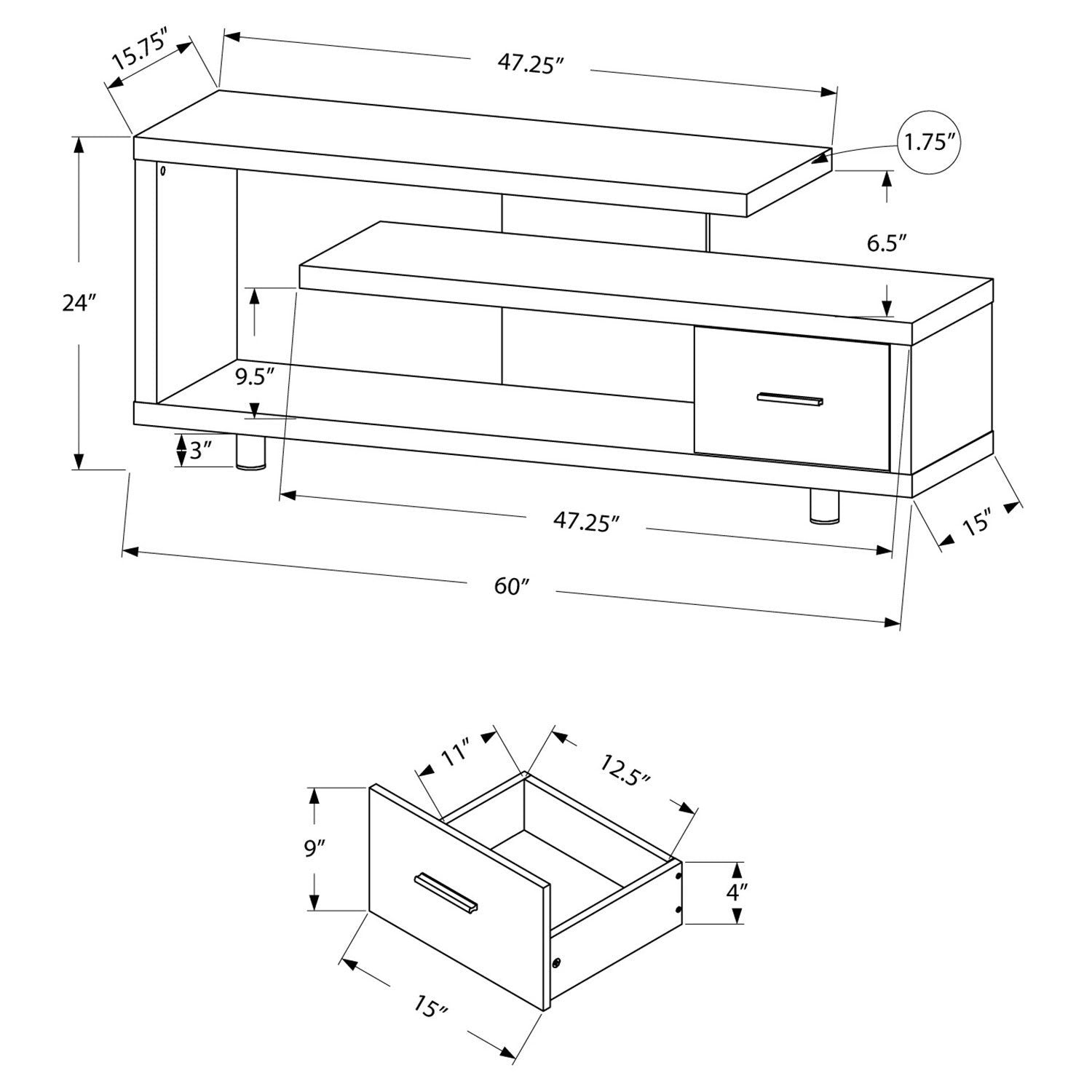 15.75″
47.25″
1.75″
6.5″
24″
9.5″
3″
47.25″
15″
60″

11″
12.5″
9″
4″
15″