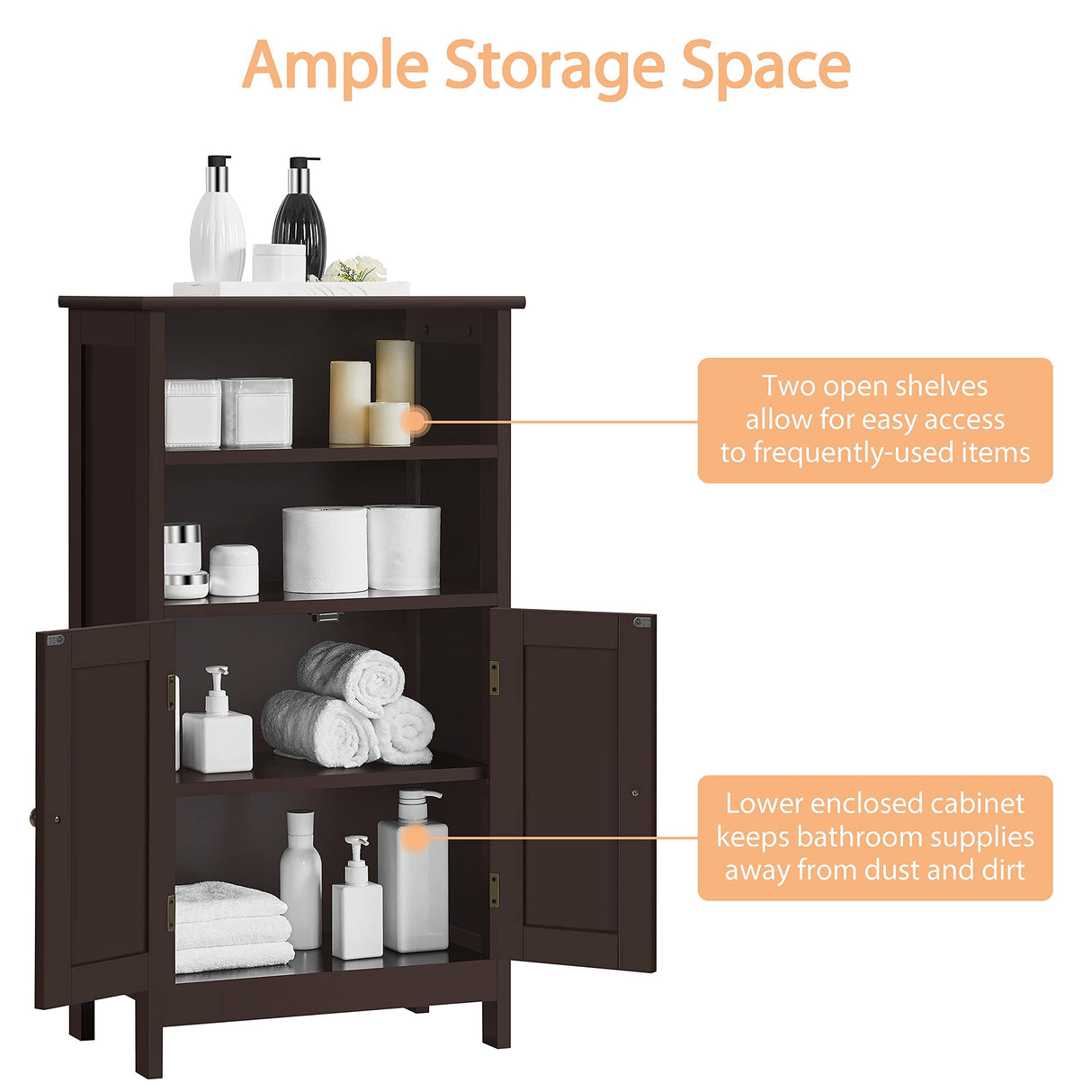 Ample Storage Space

Two open shelves allow for easy access to frequently-used items

Lower enclosed cabinet keeps bathroom supplies away from dust and dirt