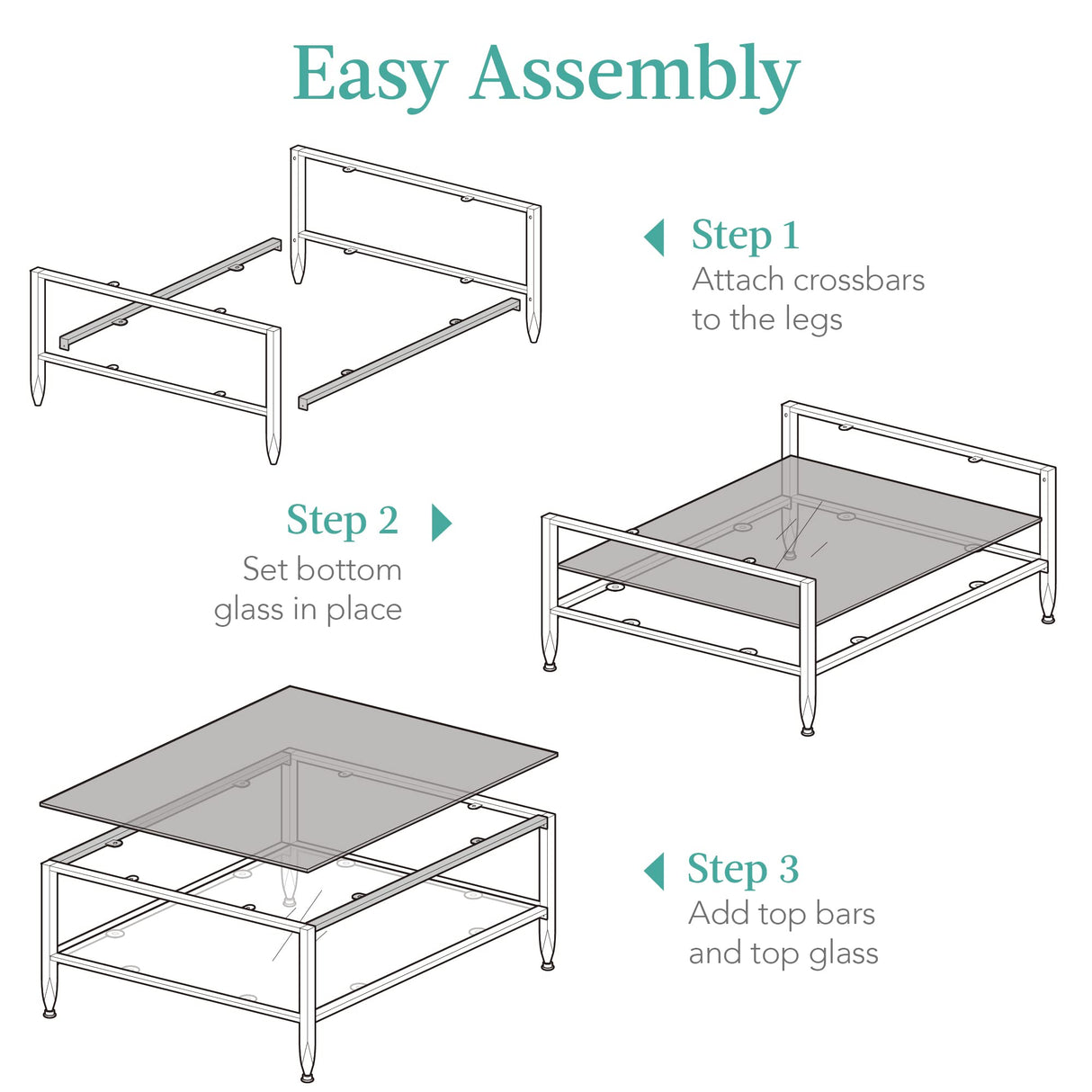 Easy Assembly

Step 1
Attach crossbars to the legs

Step 2
Set bottom glass in place

Step 3
Add top bars and top glass