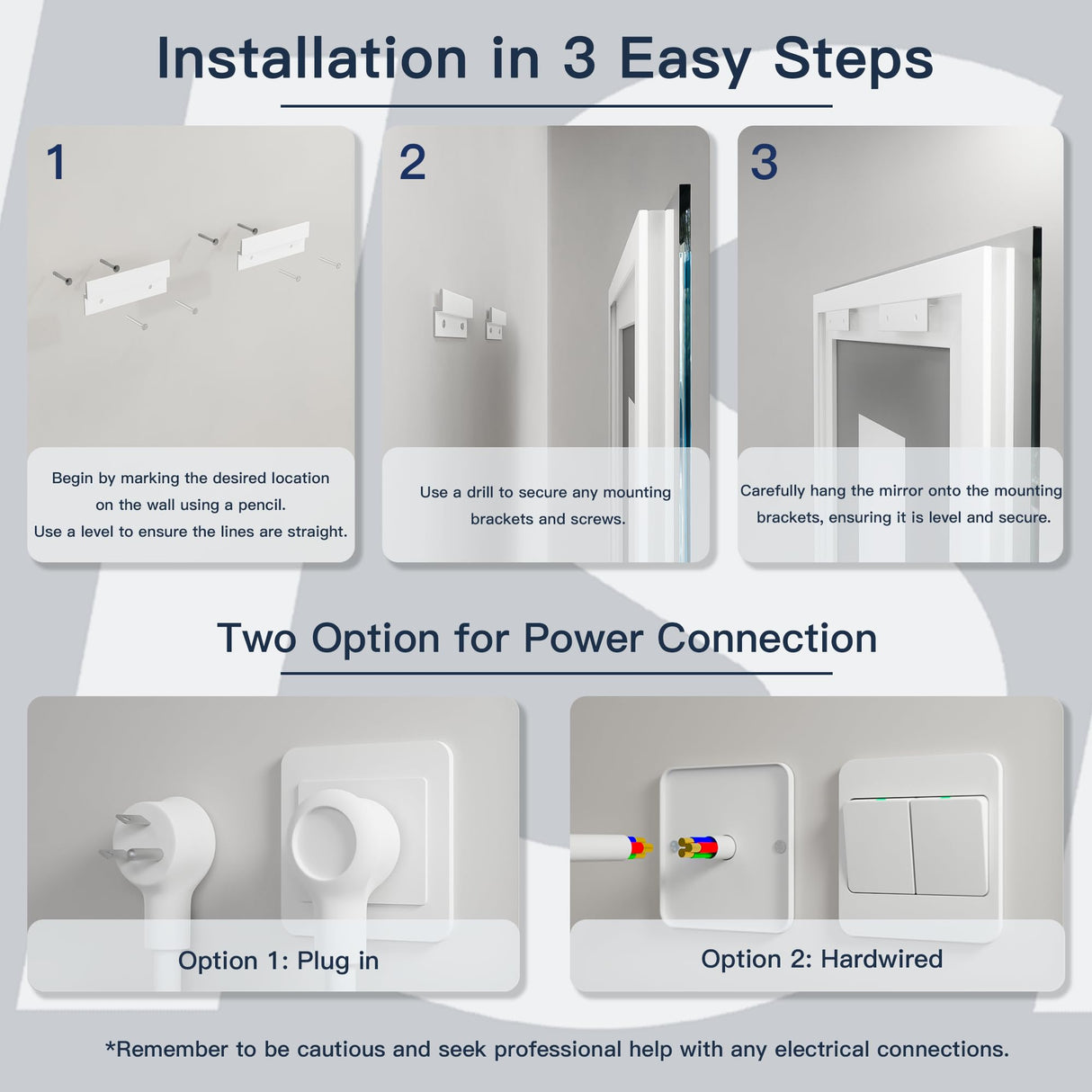 Installation in 3 Easy Steps

1

Begin by marking the desired location on the wall using a pencil.
Use a level to ensure the lines are straight.

2

Use a drill to secure any mounting brackets and screws.

3

Carefully hang the mirror onto the mounting brackets, ensuring it is level and secure.

Two Option for Power Connection

Option 1: Plug in

Option 2: Hardwired

*Remember to be cautious and seek professional help with any electrical connections.