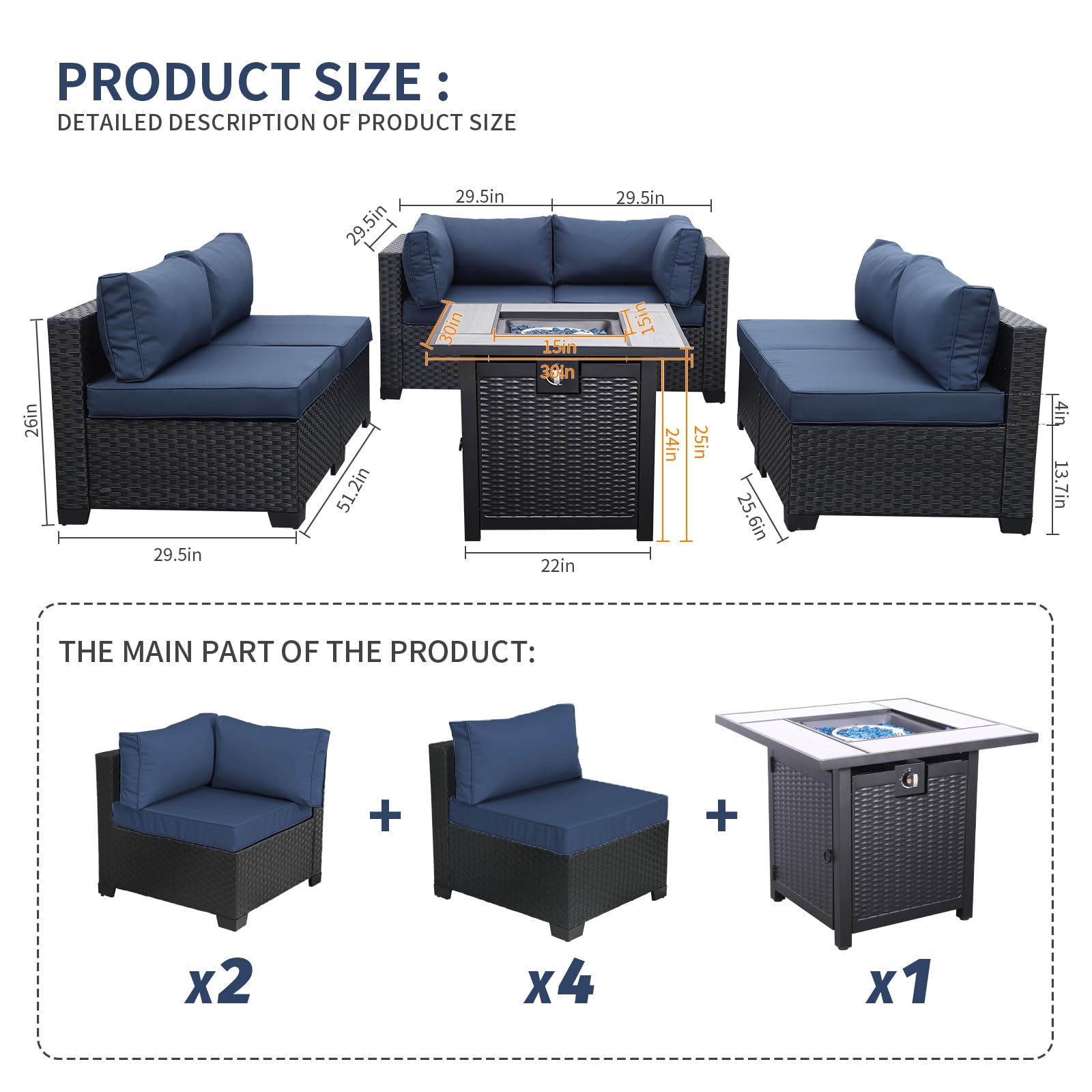 PRODUCT SIZE :
DETAILED DESCRIPTION OF PRODUCT SIZE

29.5in
29.5in
29.5in
30in
15in
15in
30in
26in
51.2in
29.5in
24in
25in
22in
4in
13.7in
25.6in

THE MAIN PART OF THE PRODUCT:

+
+

x2
x4
x1