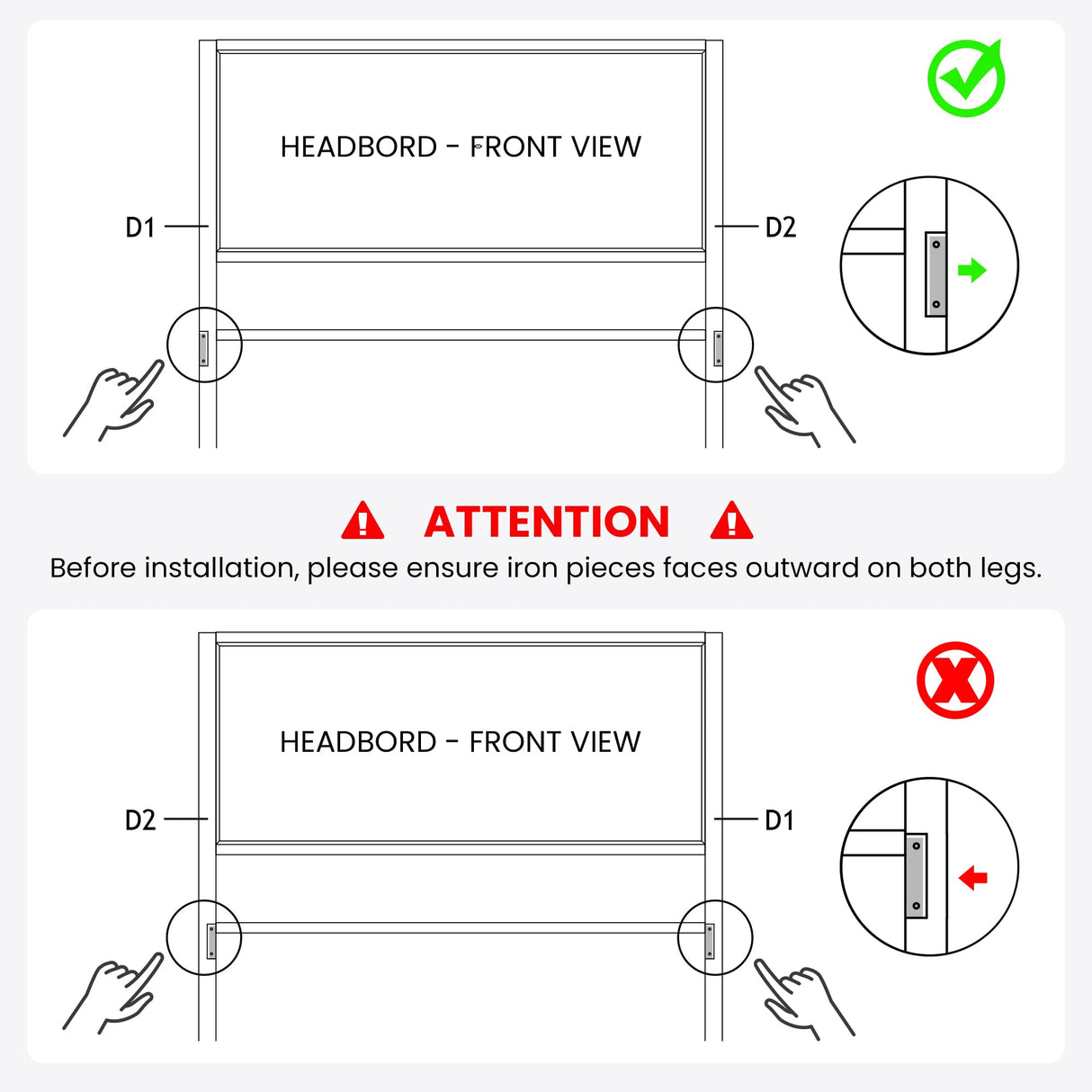 HEADBORD - FRONT VIEW

D1

D2

ATTENTION

Before installation, please ensure iron pieces faces outward on both legs.

HEADBORD - FRONT VIEW

D2

D1