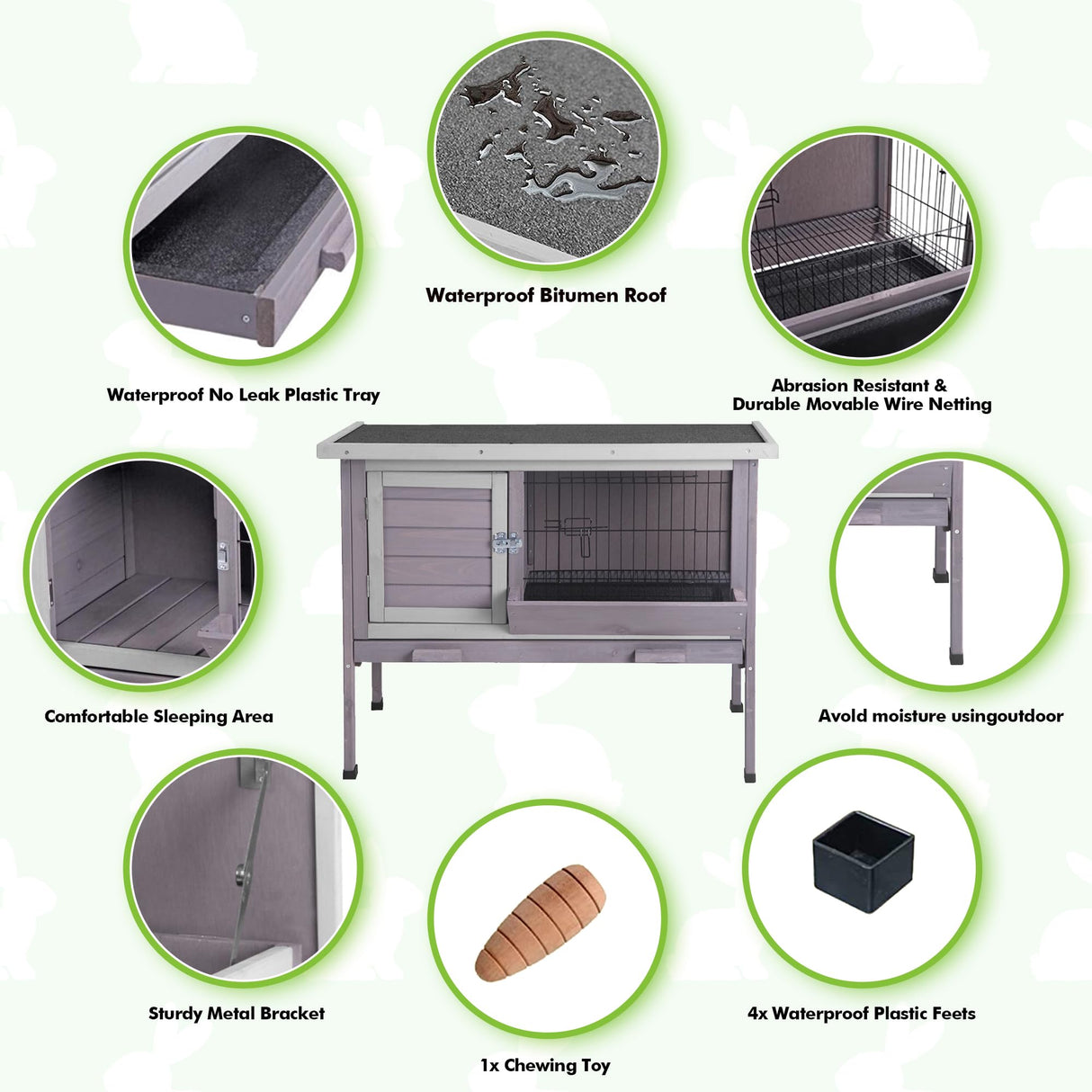 Waterproof Bitumen Roof

Waterproof No Leak Plastic Tray

Abrasion Resistant & Durable Movable Wire Netting

Comfortable Sleeping Area

Avold moisture usingoutdoor

Sturdy Metal Bracket

1x Chewing Toy

4x Waterproof Plastic Feets