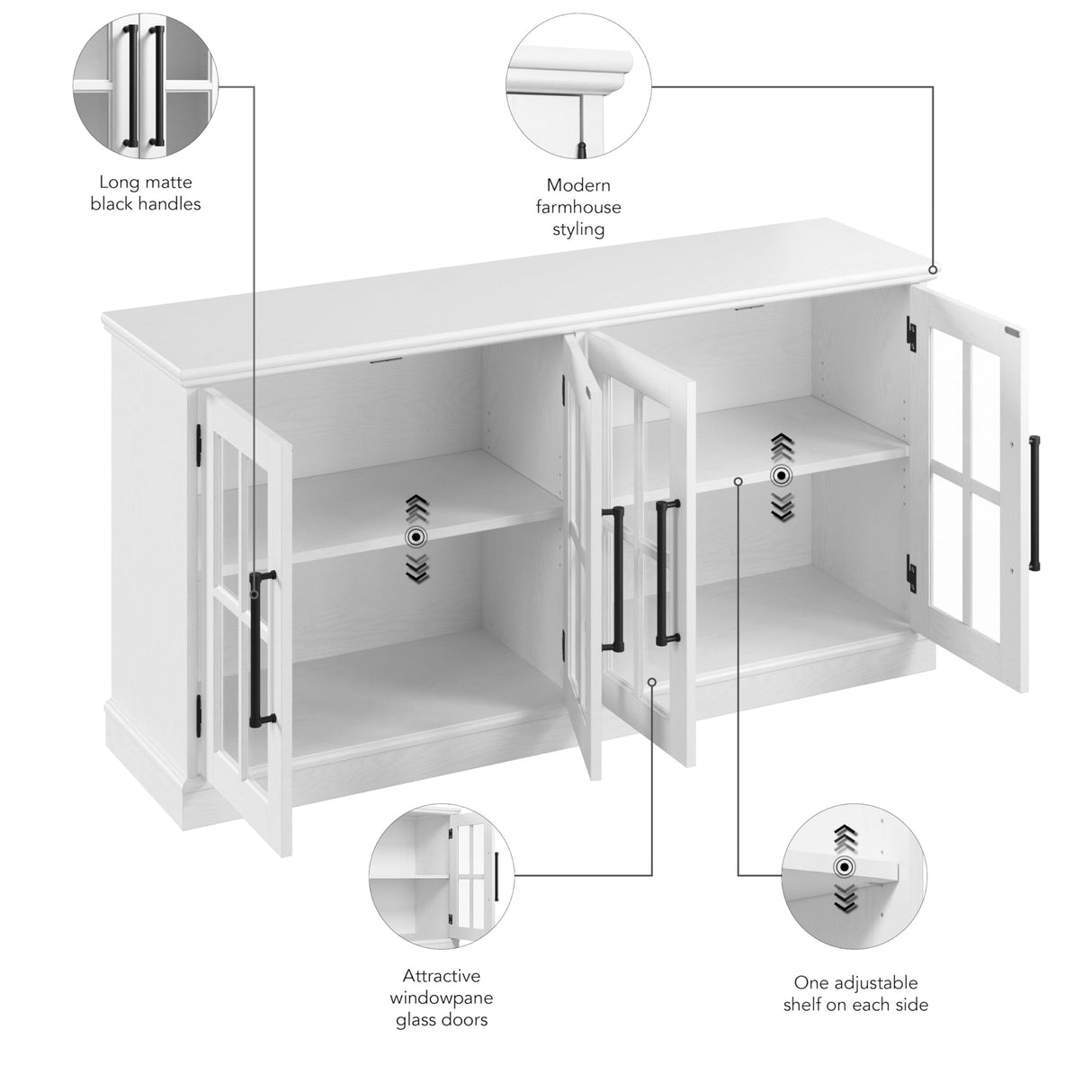 Long matte black handles

Modern farmhouse styling

Attractive windowpane glass doors

One adjustable shelf on each side