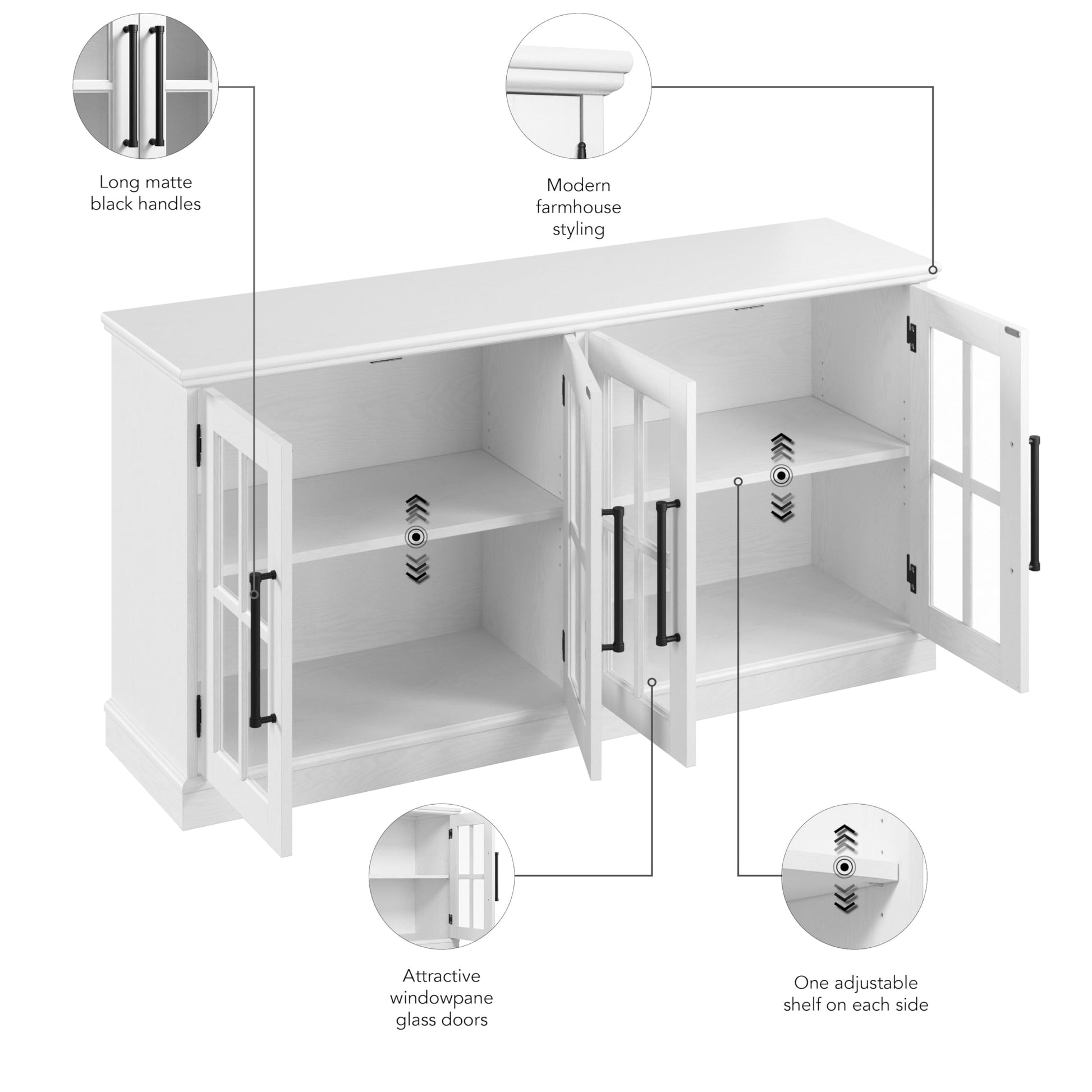 Long matte black handles

Modern farmhouse styling

Attractive windowpane glass doors

One adjustable shelf on each side