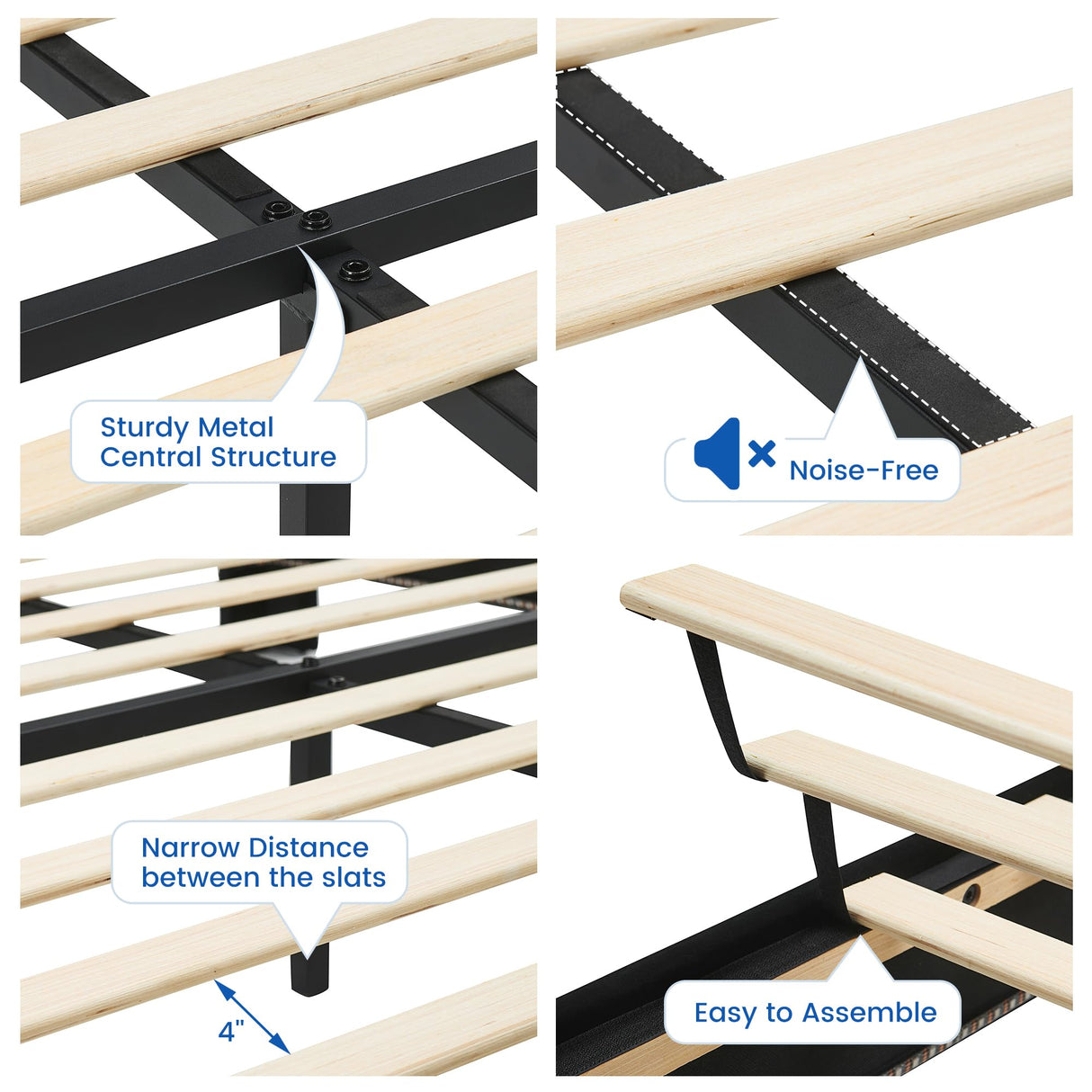 Sturdy Metal Central Structure

Noise-Free

Narrow Distance between the slats

4"

Easy to Assemble