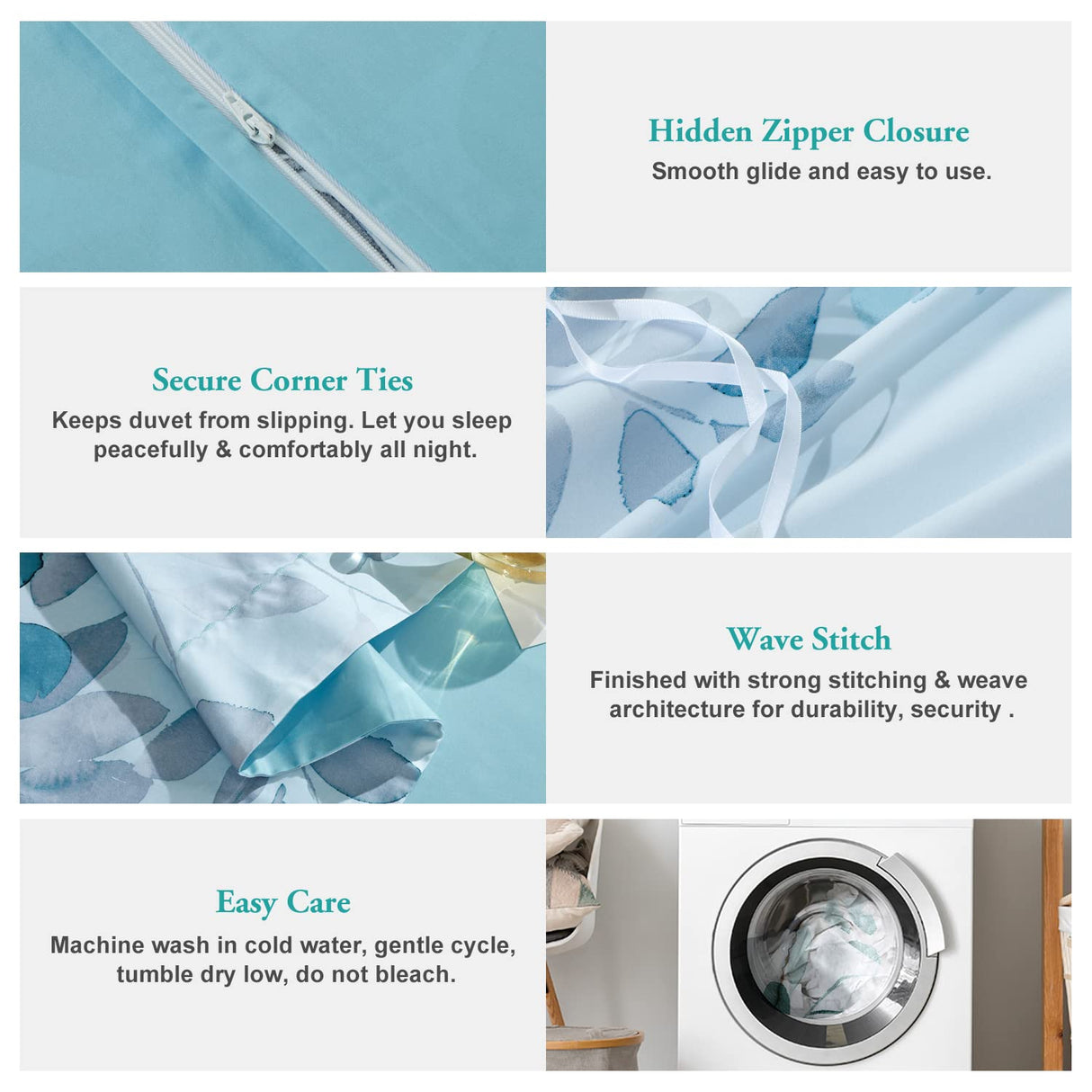 Hidden Zipper Closure
Smooth glide and easy to use.

Secure Corner Ties
Keeps duvet from slipping. Let you sleep peacefully & comfortably all night.

Wave Stitch
Finished with strong stitching & weave architecture for durability, security .

Easy Care
Machine wash in cold water, gentle cycle, tumble dry low, do not bleach.