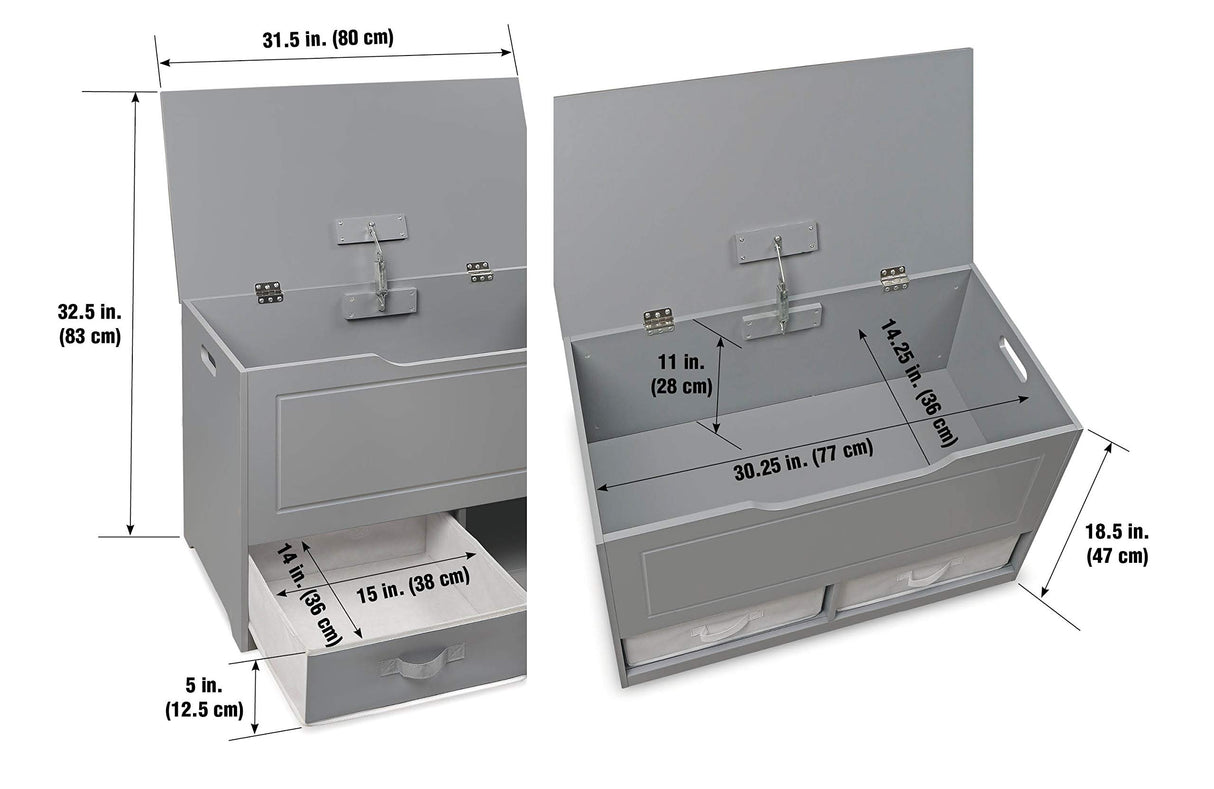 31.5 in. (80 cm)

32.5 in. (83 cm)

14 in. (36 cm)

15 in. (38 cm)

5 in. (12.5 cm)

11 in. (28 cm)

14.25 in. (36 cm)

30.25 in. (77 cm)

18.5 in. (47 cm)