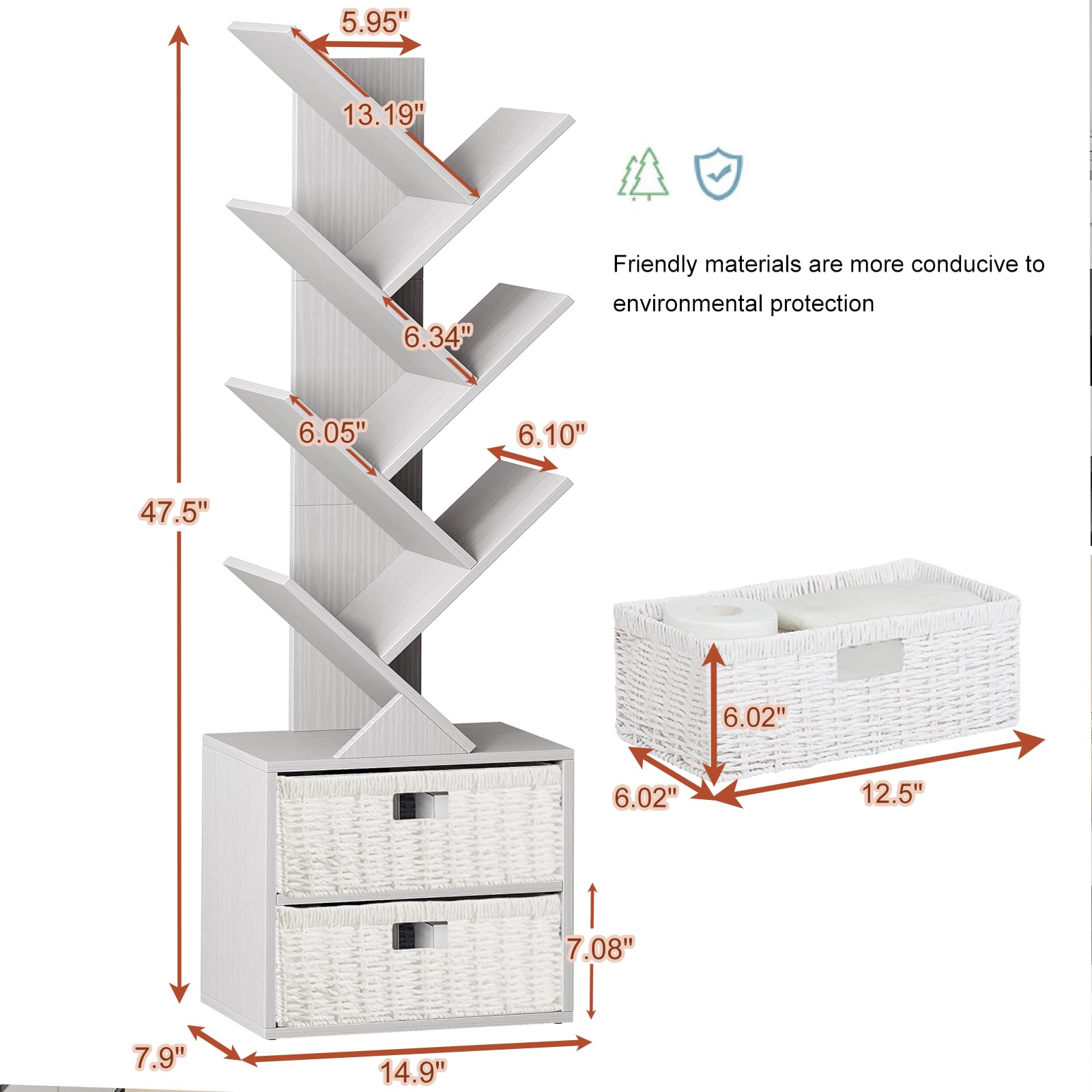 5.95"
13.19"
6.34"
6.05"
6.10"
47.5"
7.08"
7.9"
14.9"

Friendly materials are more conducive to environmental protection

6.02"
6.02"
12.5"