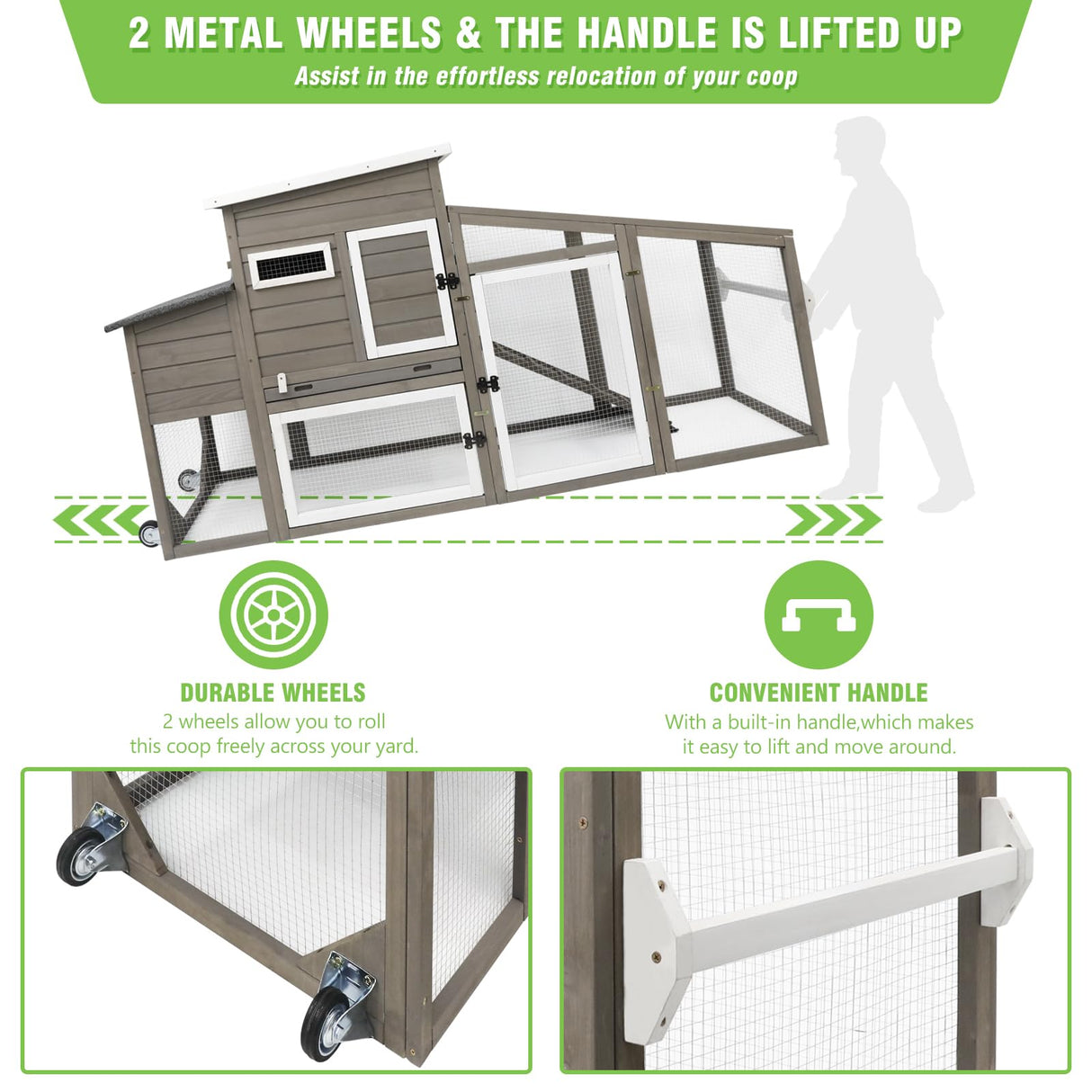 2 METAL WHEELS & THE HANDLE IS LIFTED UP

Assist in the effortless relocation of your coop

DURABLE WHEELS

2 wheels allow you to roll this coop freely across your yard.

CONVENIENT HANDLE

With a built-in handle,which makes it easy to lift and move around.