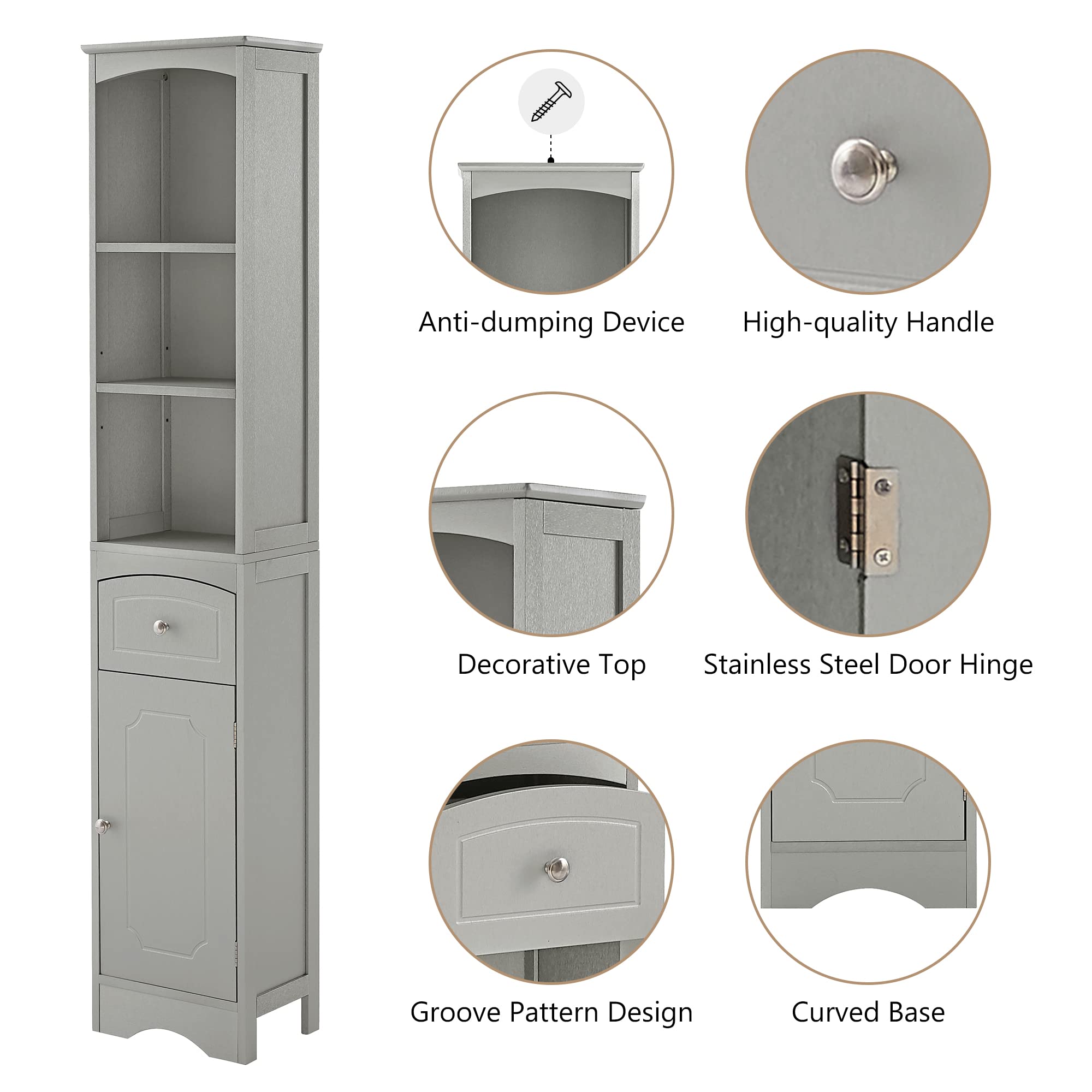 Anti-dumping Device

High-quality Handle

Decorative Top

Stainless Steel Door Hinge

Groove Pattern Design

Curved Base