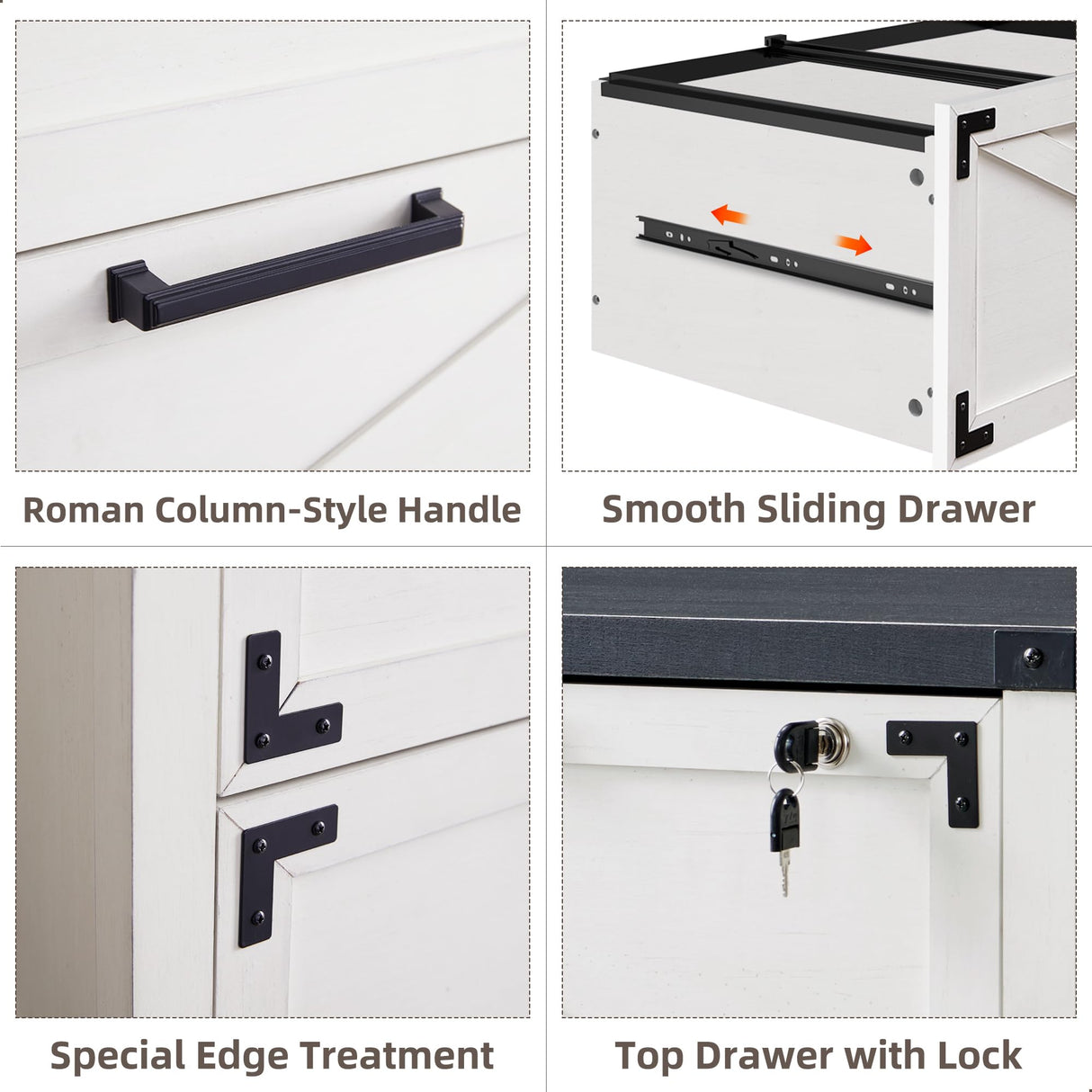 Roman Column-Style Handle

Smooth Sliding Drawer

Special Edge Treatment

Top Drawer with Lock