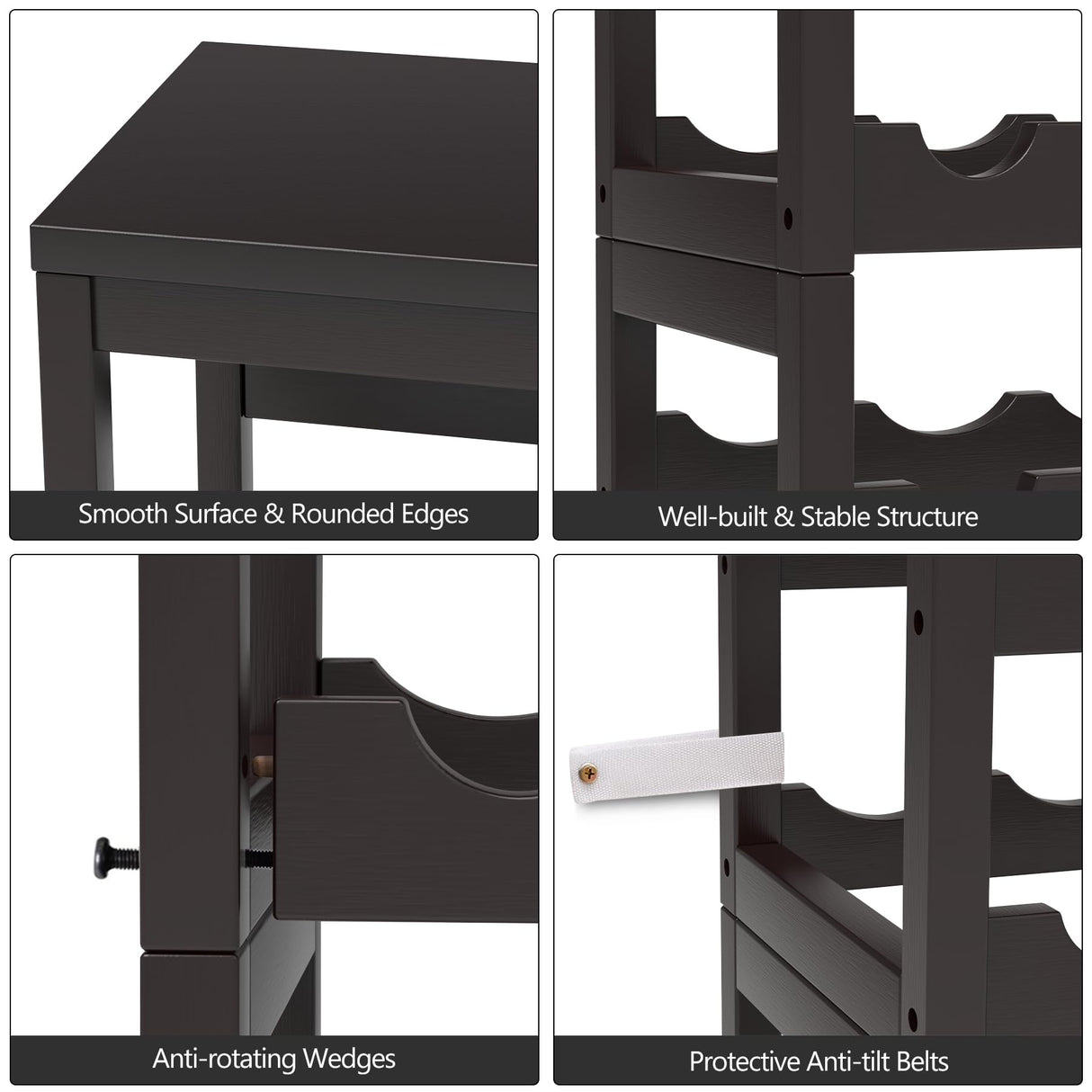 Smooth Surface & Rounded Edges

Well-built & Stable Structure

Anti-rotating Wedges

Protective Anti-tilt Belts