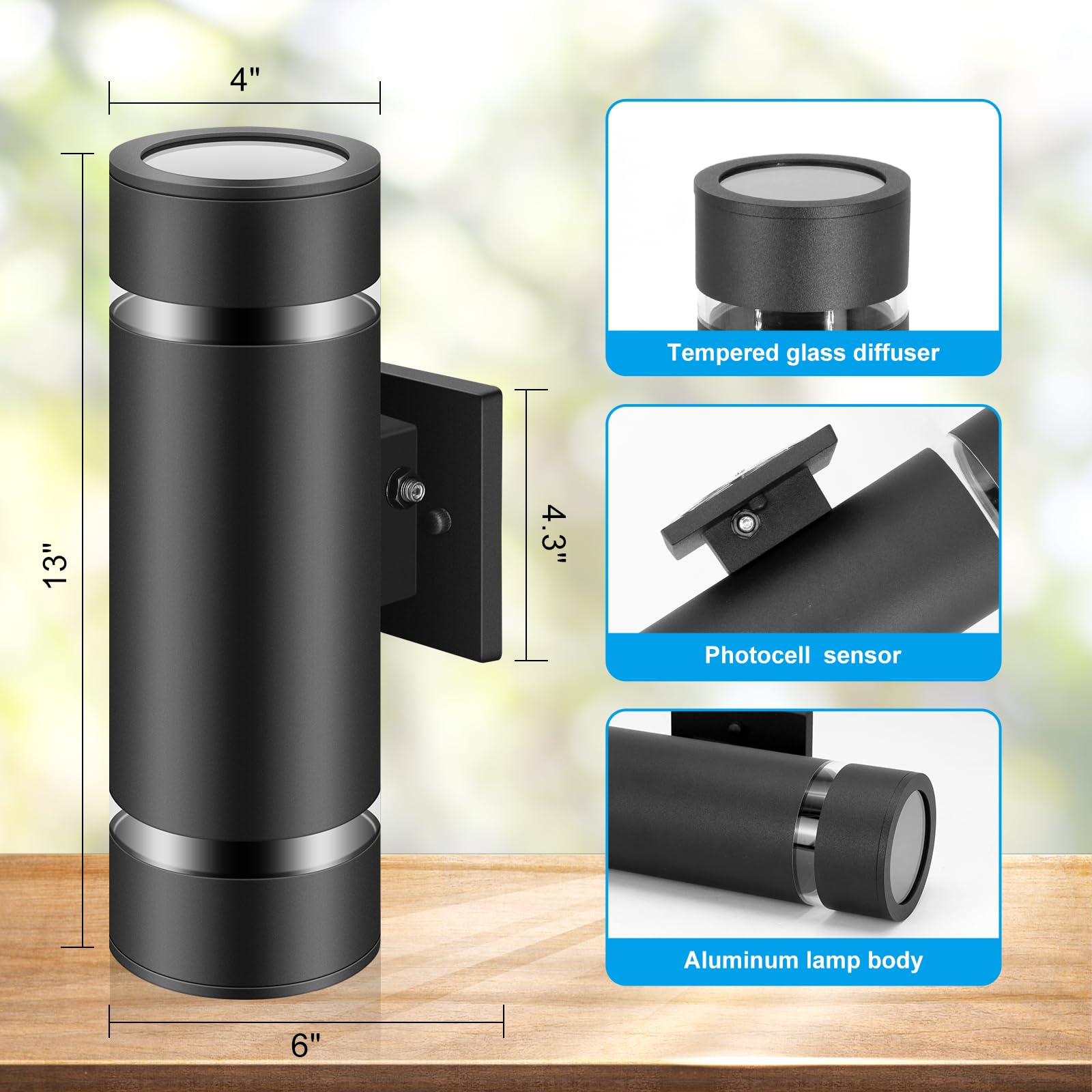 4"

13"

4.3"

6"

Tempered glass diffuser

Photocell sensor

Aluminum lamp body