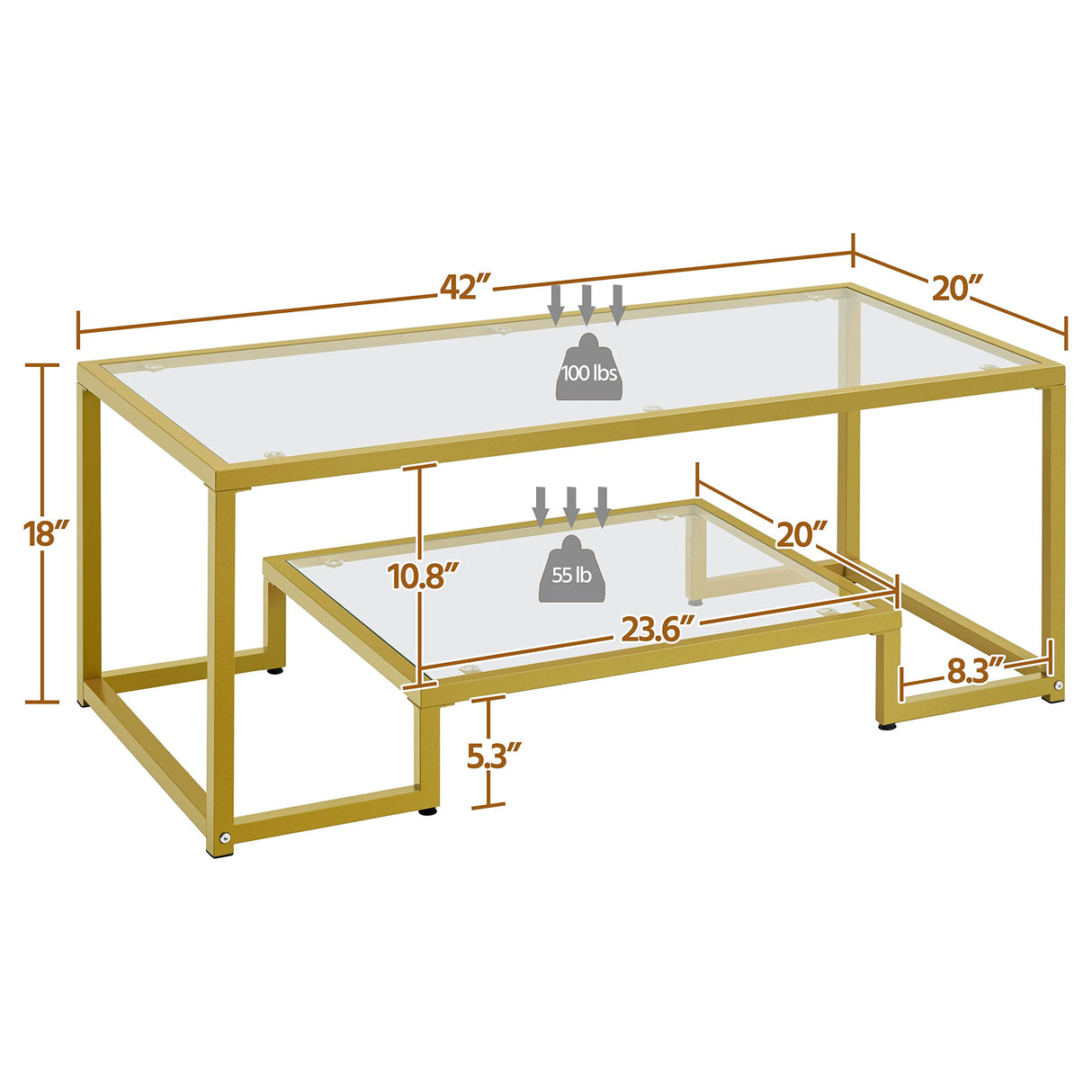 42″
20″
100 lbs
18″
10.8″
55 lb
20″
23.6″
8.3″
5.3″