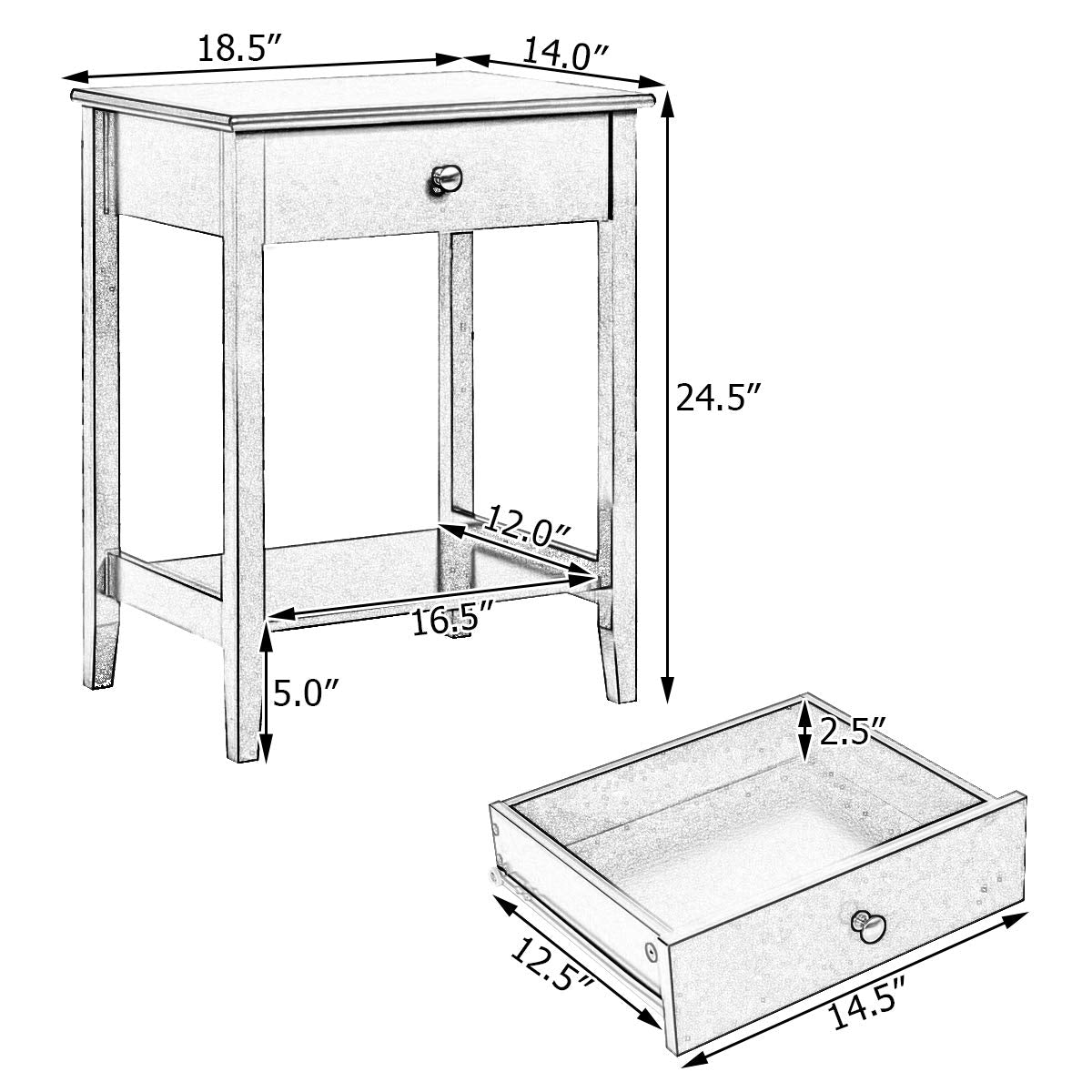 18.5″
14.0″
24.5″
12.0″
16.5″
5.0″
2.5″
12.5″
14.5″