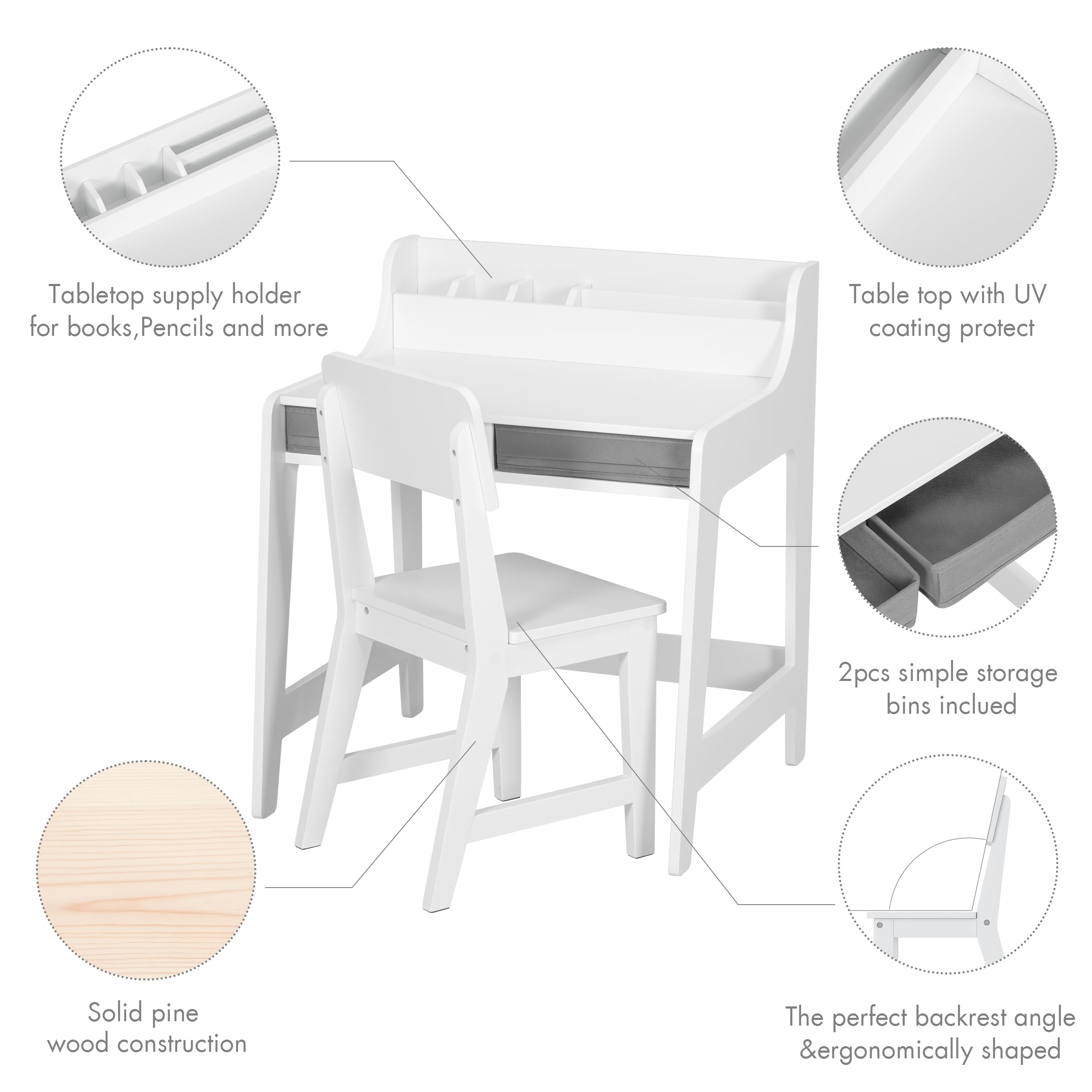 Tabletop supply holder for books,Pencils and more

Table top with UV coating protect

2pcs simple storage bins inclued

Solid pine wood construction

The perfect backrest angle &ergonomically shaped