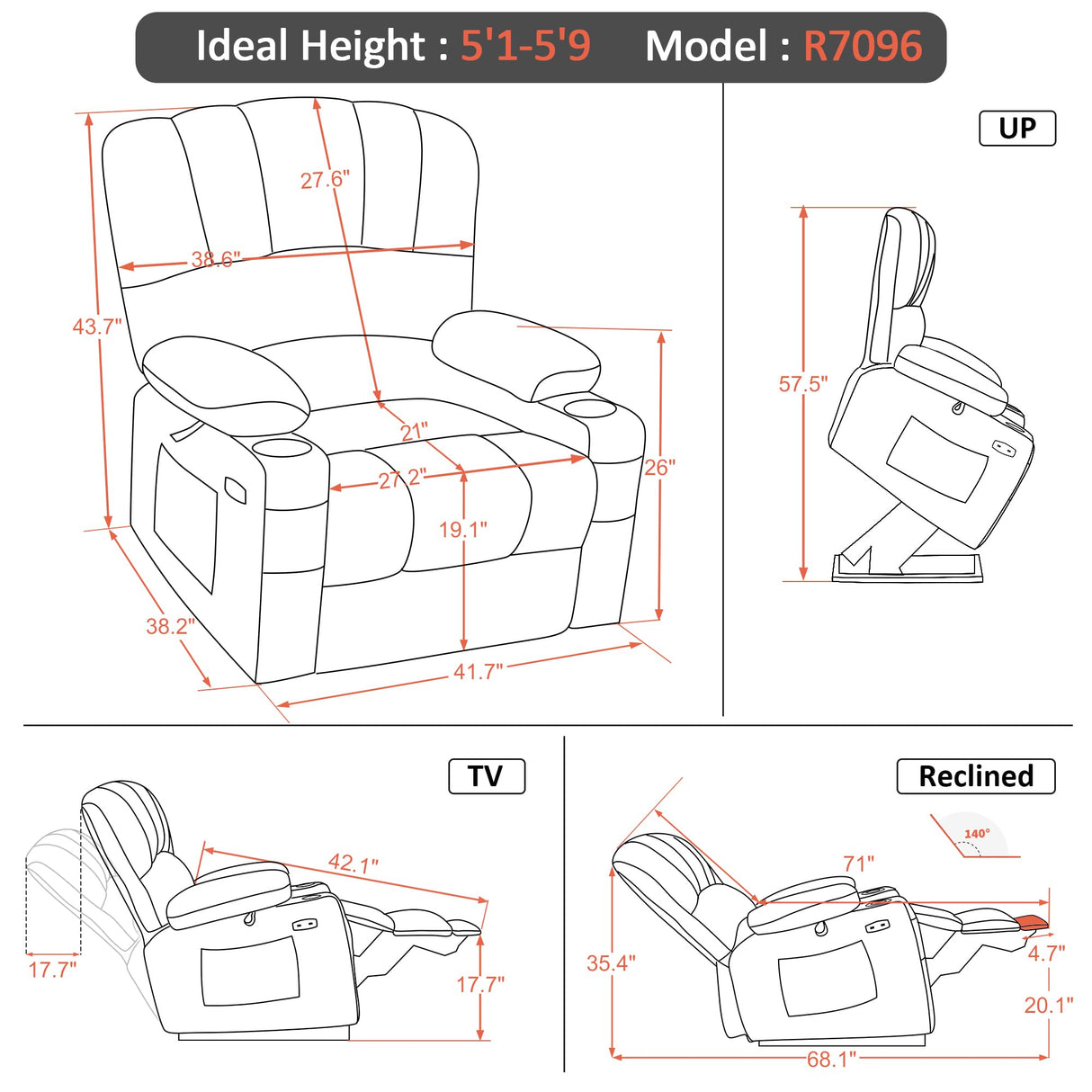 Ideal Height : 5'1-5'9 Model : R7096

27.6"
38.6"
43.7"
21"
27.2"
26"
19.1"
38.2"
41.7"

UP

57.5"

TV

42.1"
17.7"
17.7"

Reclined

140°
71"
35.4"
4.7"
20.1"
68.1"