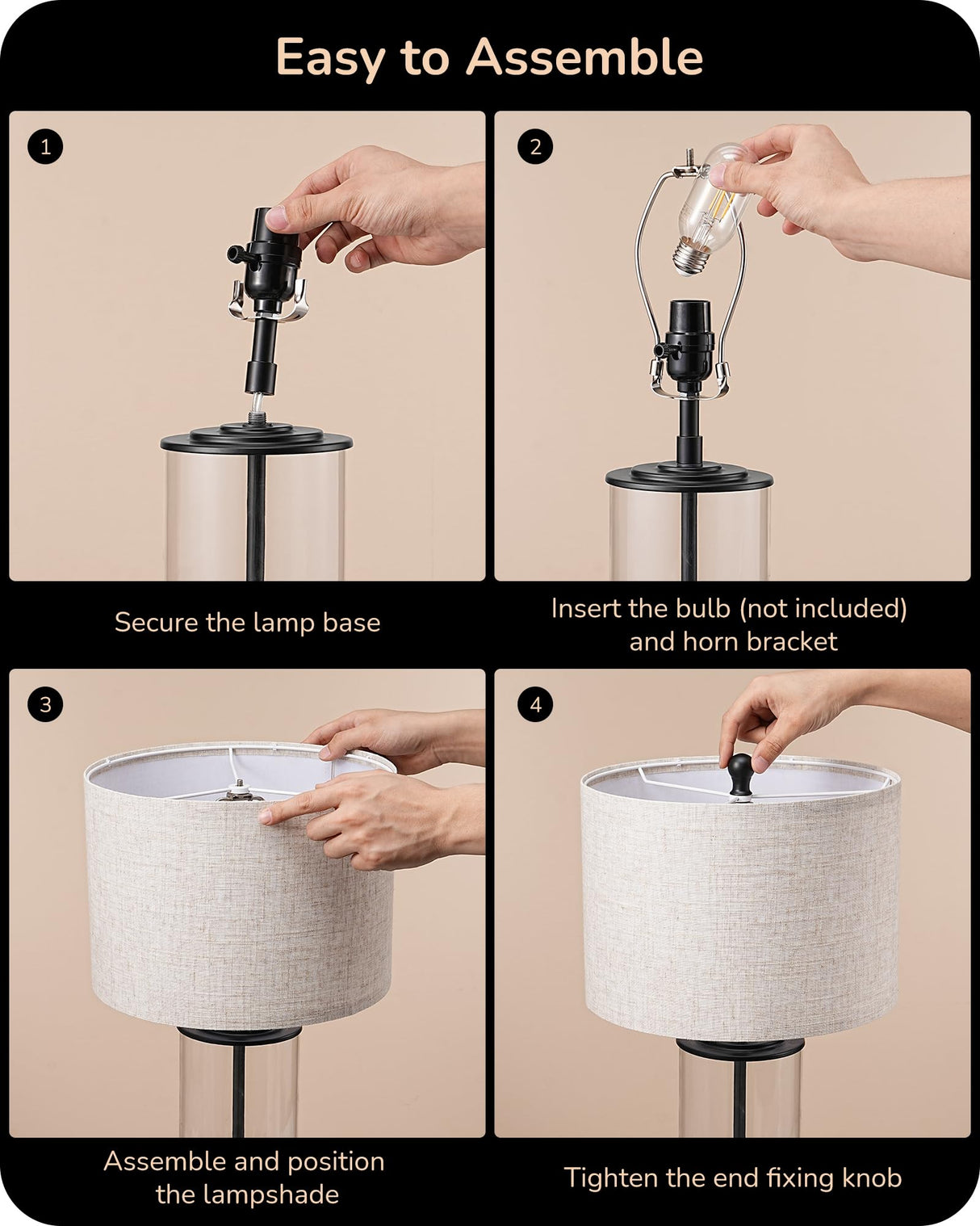 Easy to Assemble

1

Secure the lamp base

2

Insert the bulb (not included) and horn bracket

3

Assemble and position the lampshade

4

Tighten the end fixing knob