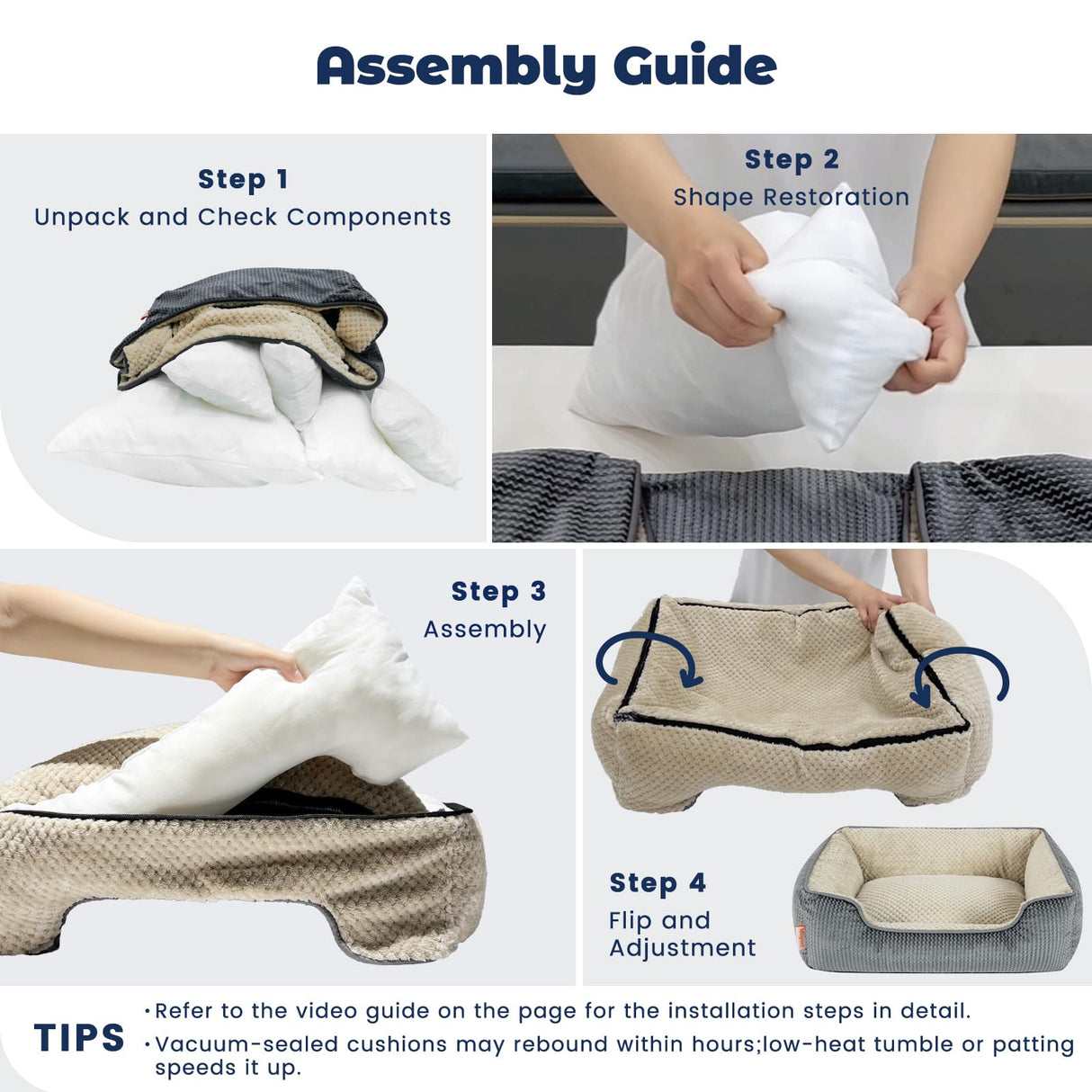 Assembly Guide

Step 1
Unpack and Check Components

Step 2
Shape Restoration

Step 3
Assembly

Step 4
Flip and Adjustment

TIPS
•Refer to the video guide on the page for the installation steps in detail.
•Vacuum-sealed cushions may rebound within hours;low-heat tumble or patting speeds it up.