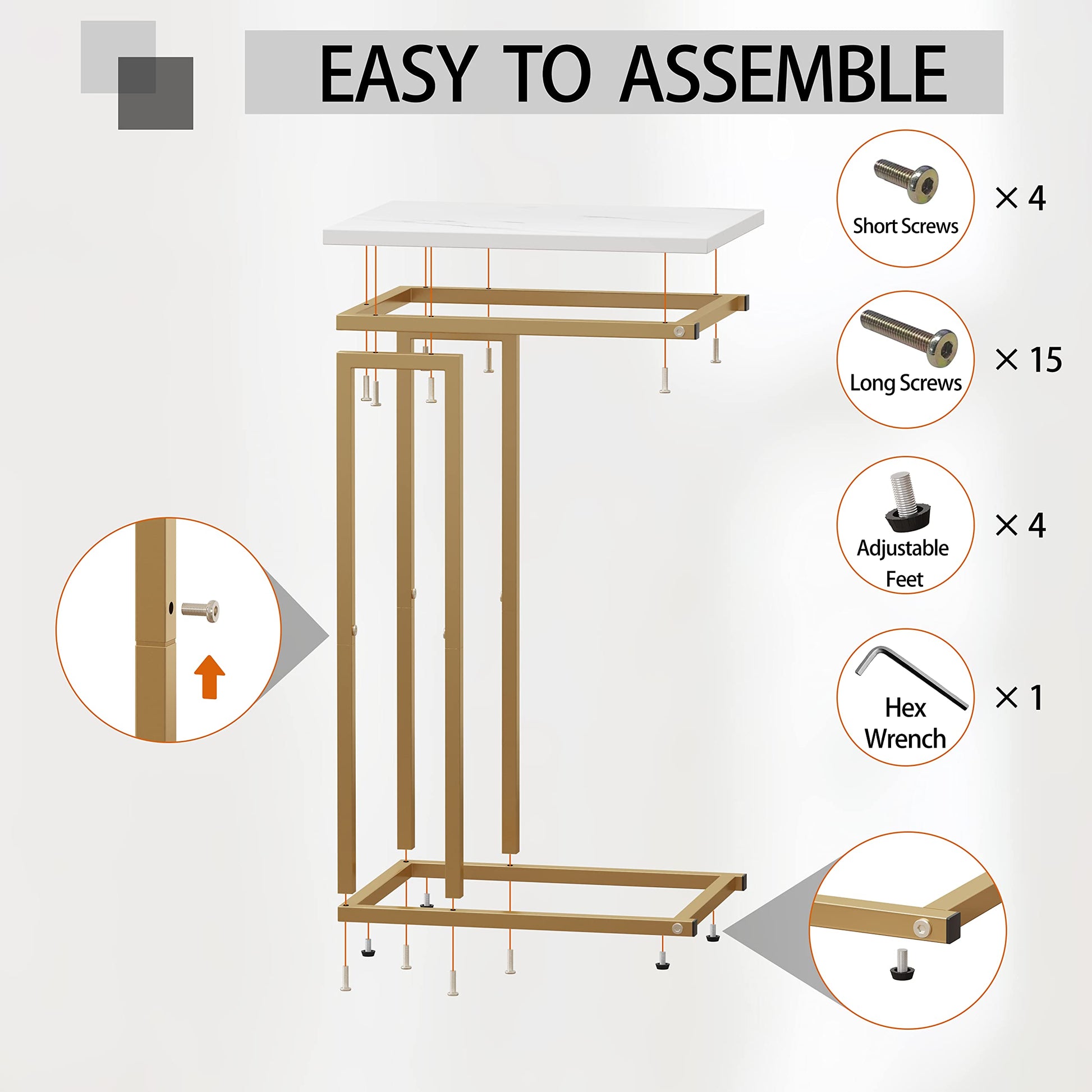 EASY TO ASSEMBLE

Short Screws × 4

Long Screws × 15

Adjustable Feet × 4

Hex Wrench × 1