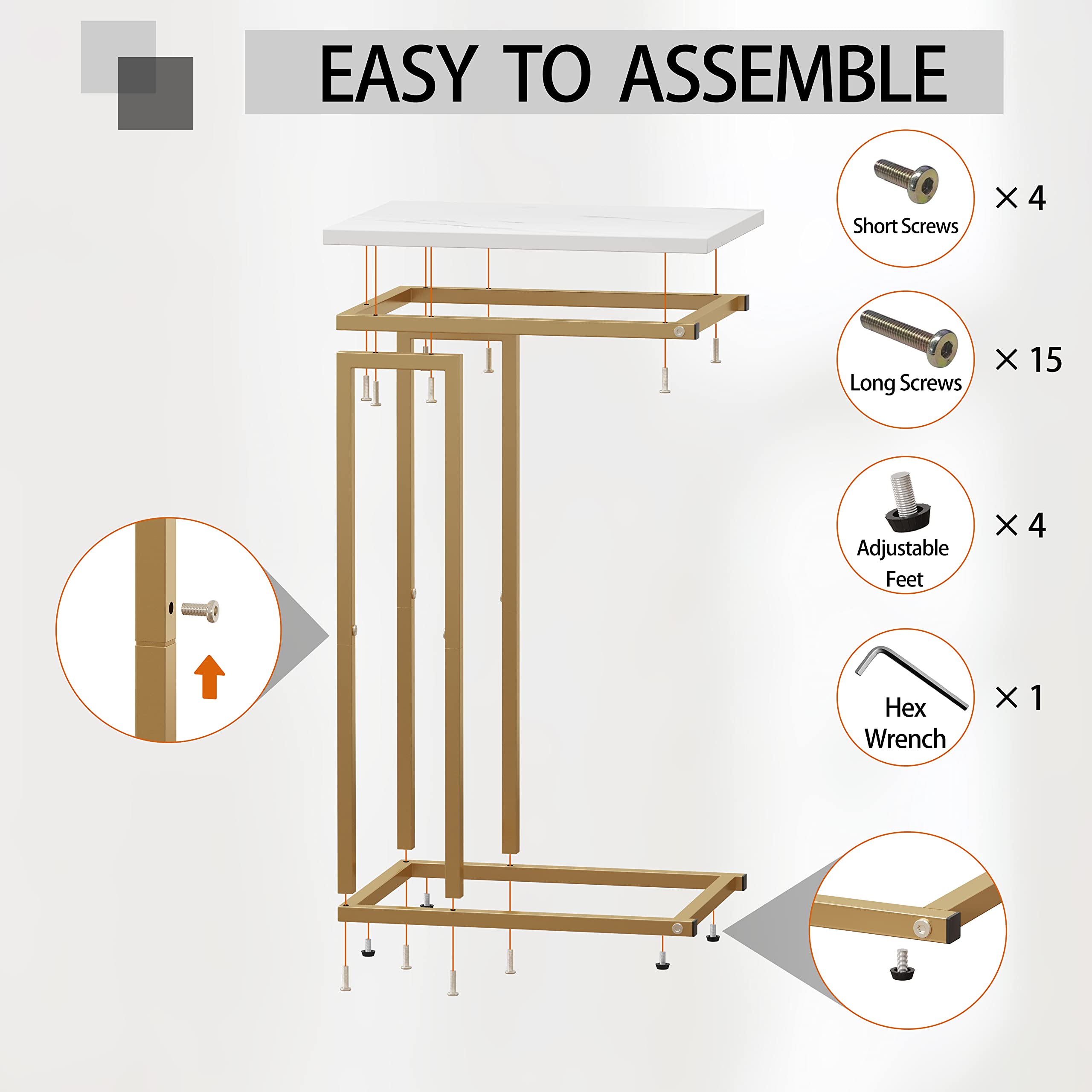 EASY TO ASSEMBLE

Short Screws

× 4

Long Screws

× 15

Adjustable Feet

× 4

Hex Wrench

× 1